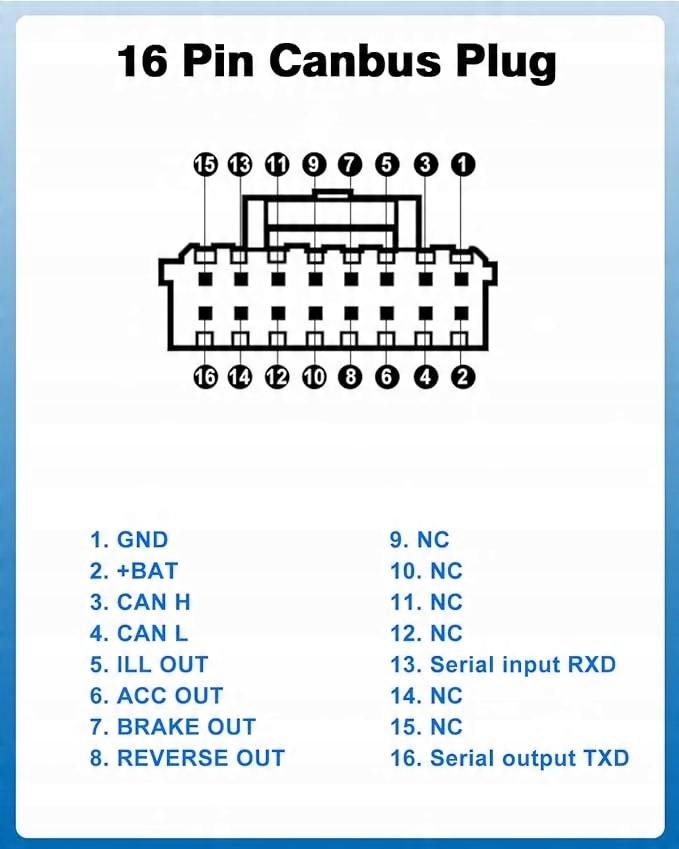 16 Pin Canbus Plug

15 13 11 9 7 5 3 1

16 14 12 10 8 6 4 2

1. GND
2. +BAT
3. CAN H
4. CAN L
5. ILL OUT
6. ACC OUT
7. BRAKE OUT
8. REVERSE OUT

9. NC
10. NC
11. NC
12. NC
13. Serial input RXD
14. NC
15. NC
16. Serial output TXD