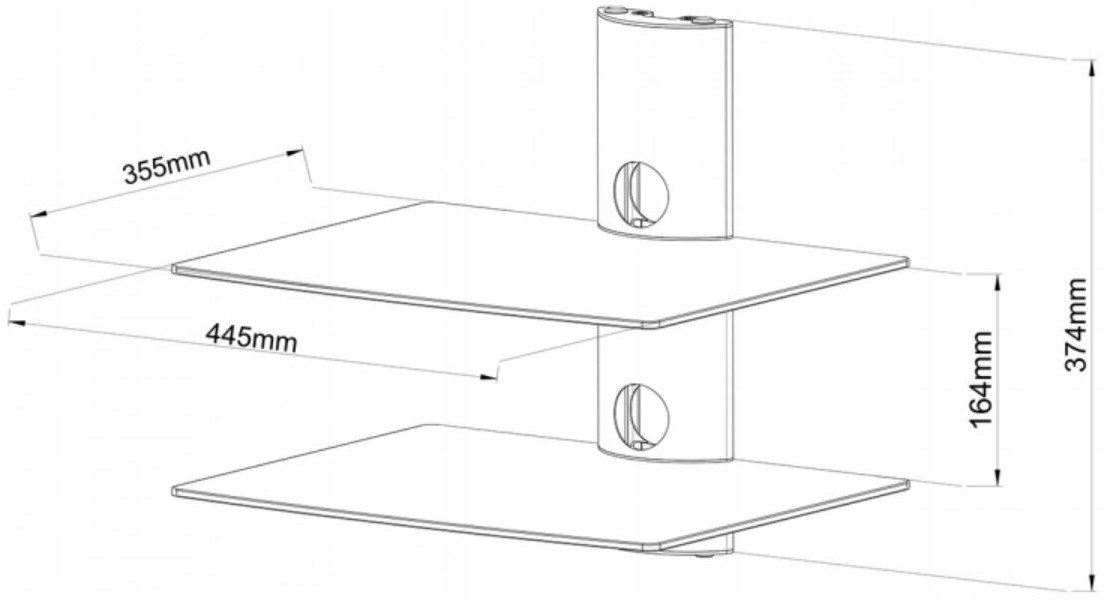 355mm

445mm

164mm

374mm