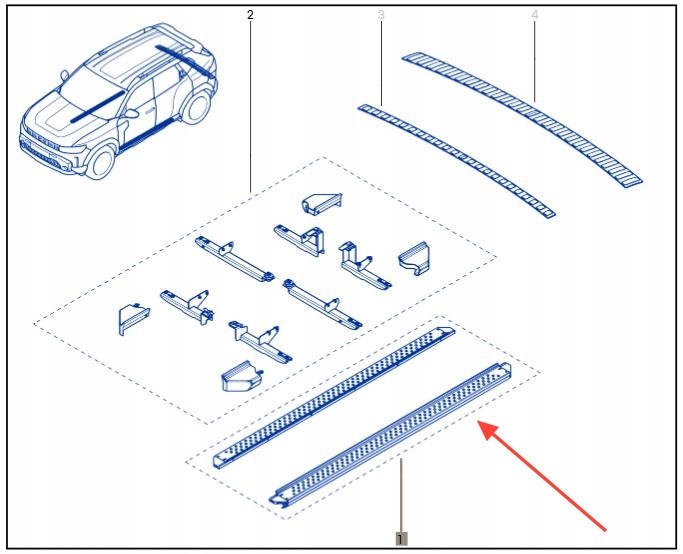 2
3
4
1