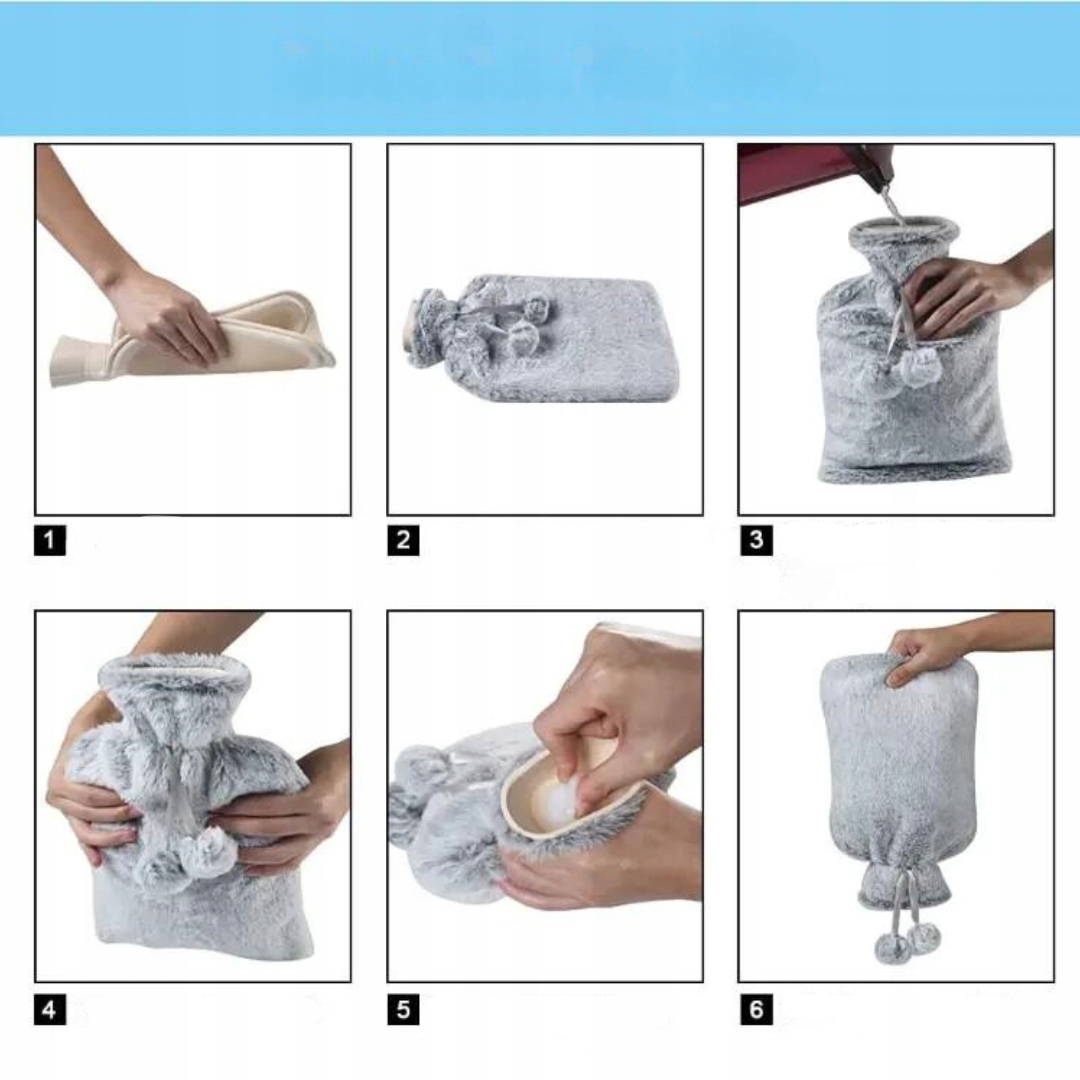 1

2

3

4

5

6