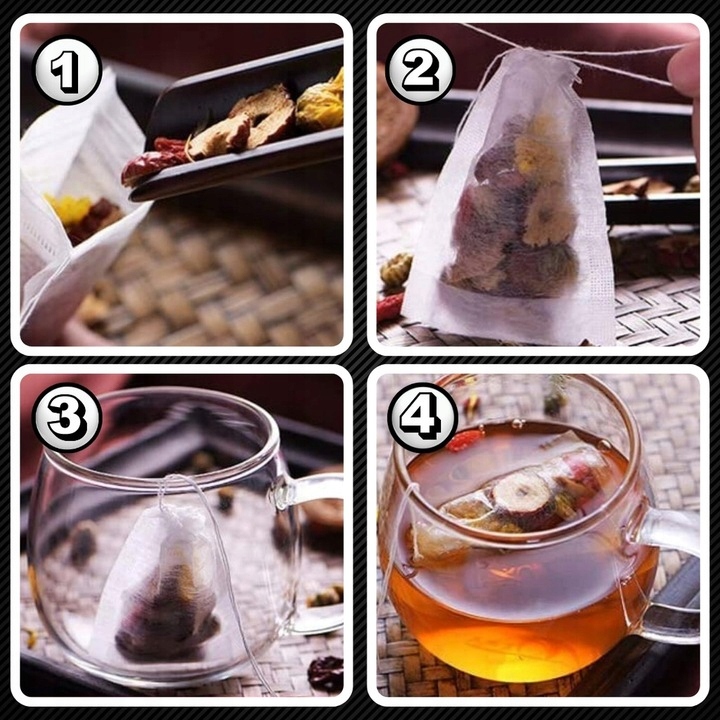 1

2

3

4