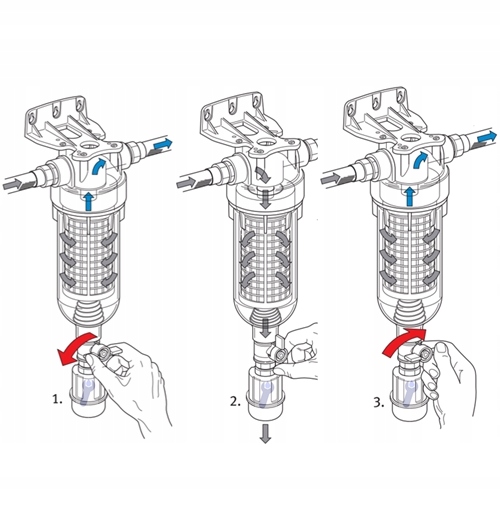 1.

2.

3.