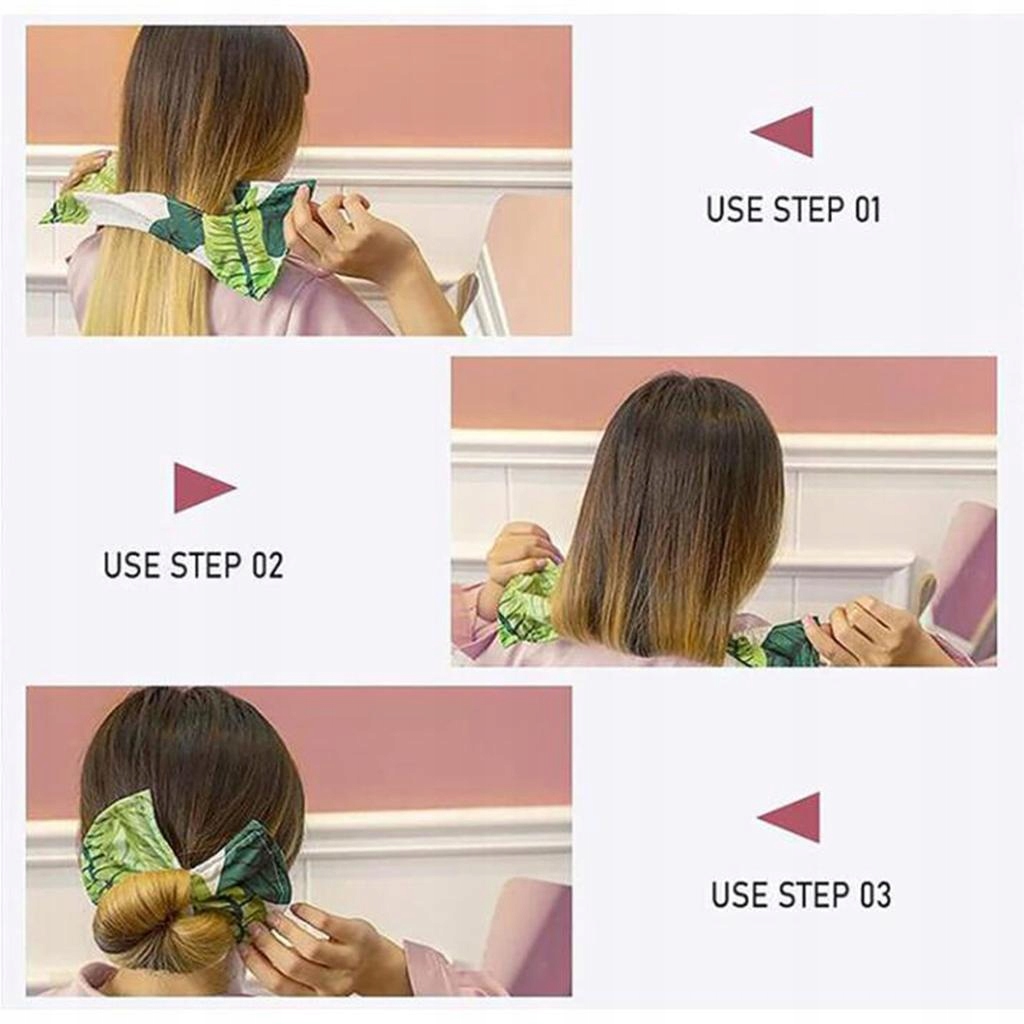 USE STEP 01

USE STEP 02

USE STEP 03