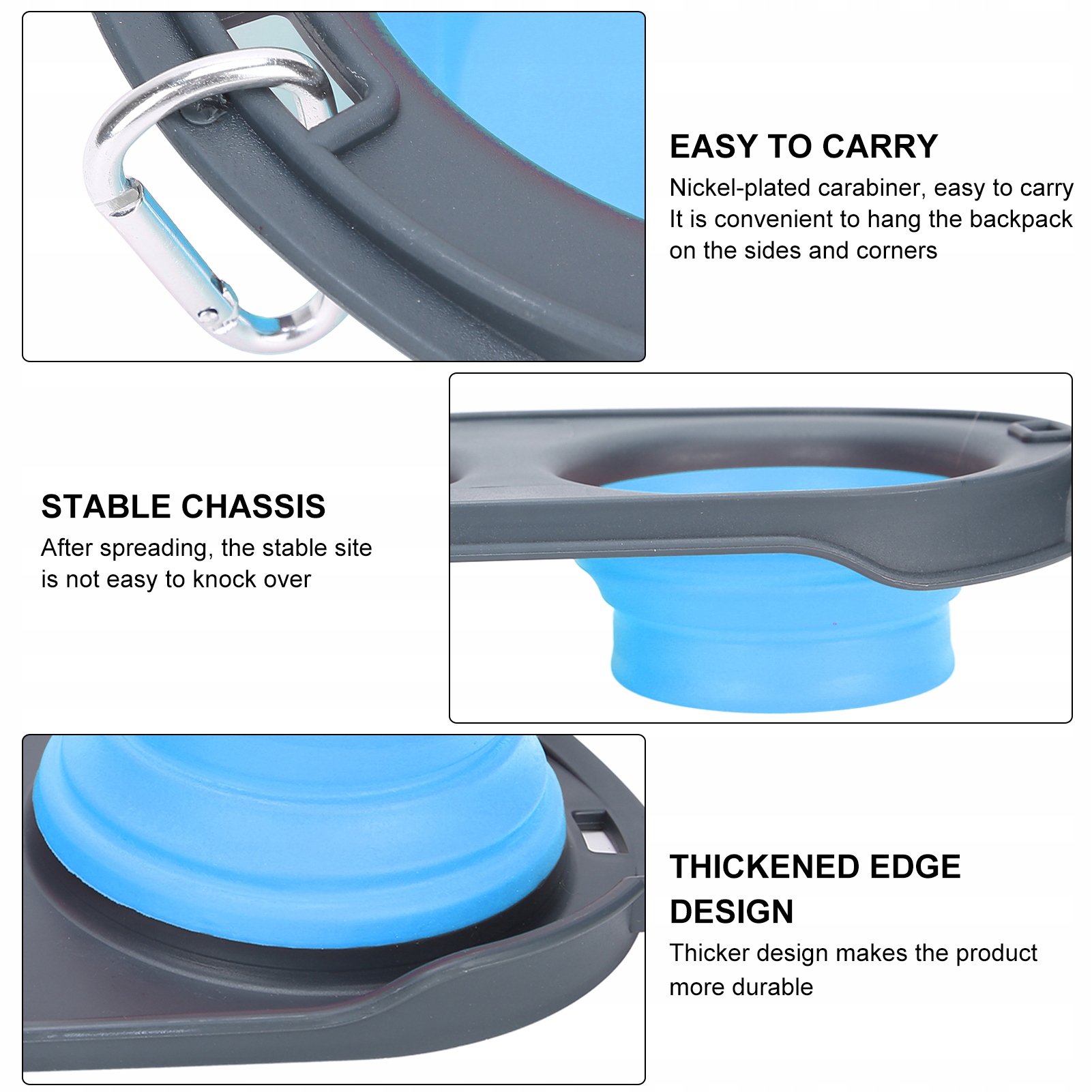 EASY TO CARRY
Nickel-plated carabiner, easy to carry
It is convenient to hang the backpack on the sides and corners

STABLE CHASSIS
After spreading, the stable site is not easy to knock over

THICKENED EDGE DESIGN
Thicker design makes the product more durable