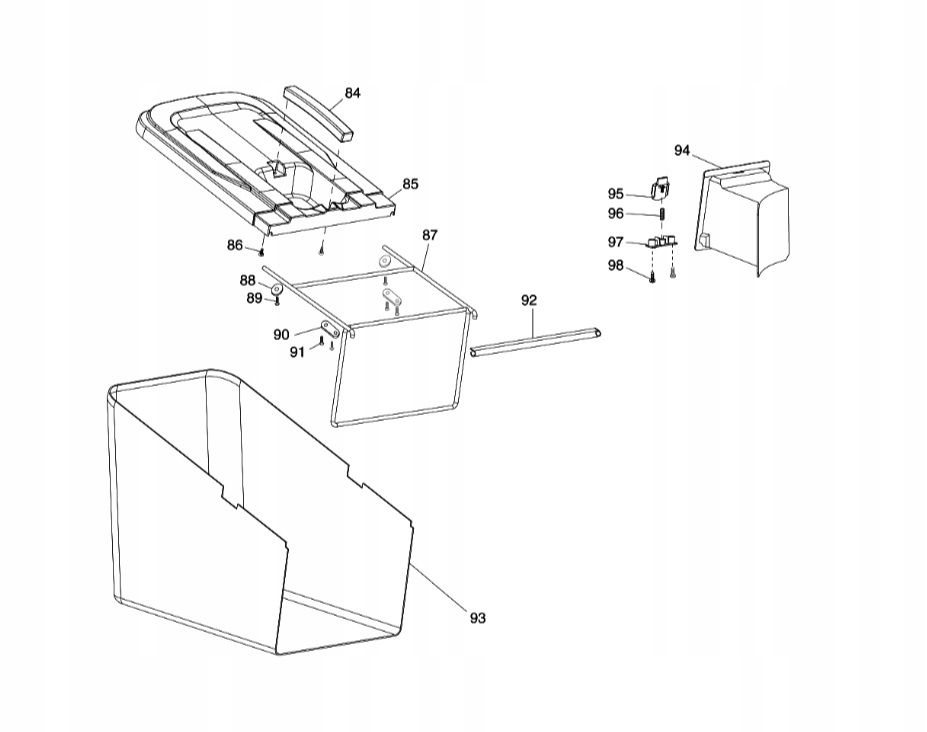 84
85
86
87
88
89
90
91
92
93
94
95
96
97
98