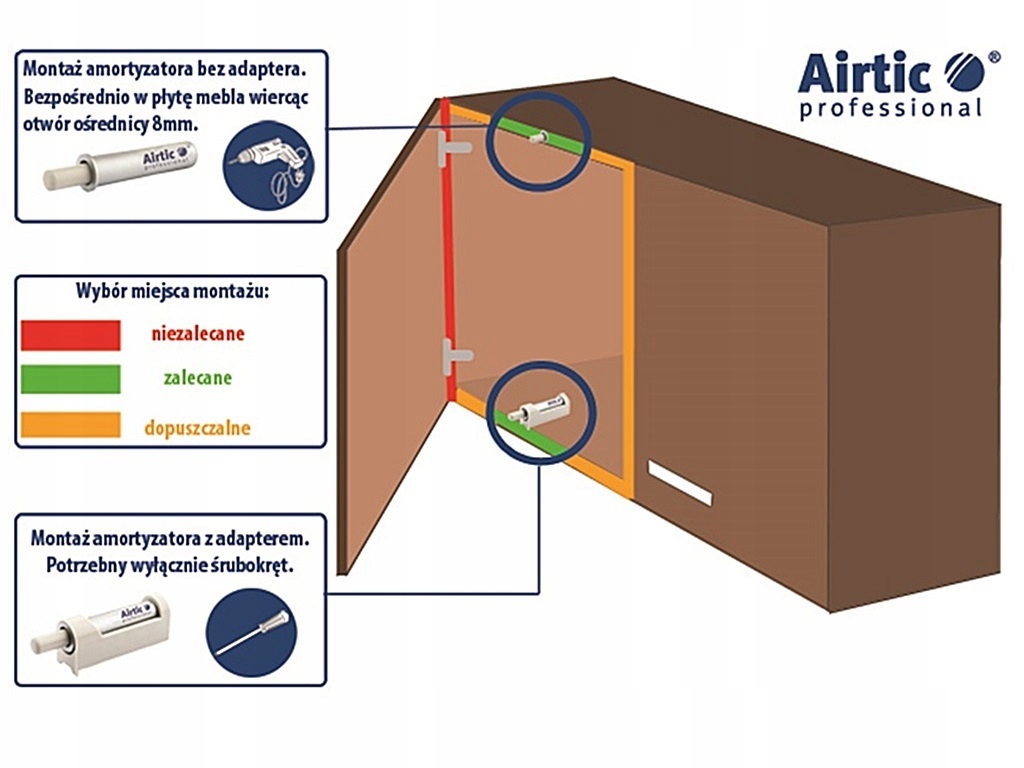 Montaż amortyzatora bez adaptera. Bezpośrednio w płytę mebla wiercąc otwór ośrednicy 8mm.

Airtic professional

Airtic® professional

Wybór miejsca montażu:

niezalecane

zalecane

dopuszczalne

Montaż amortyzatora z adapterem. Potrzebny wyłącznie śrubokręt.

Airtic professional