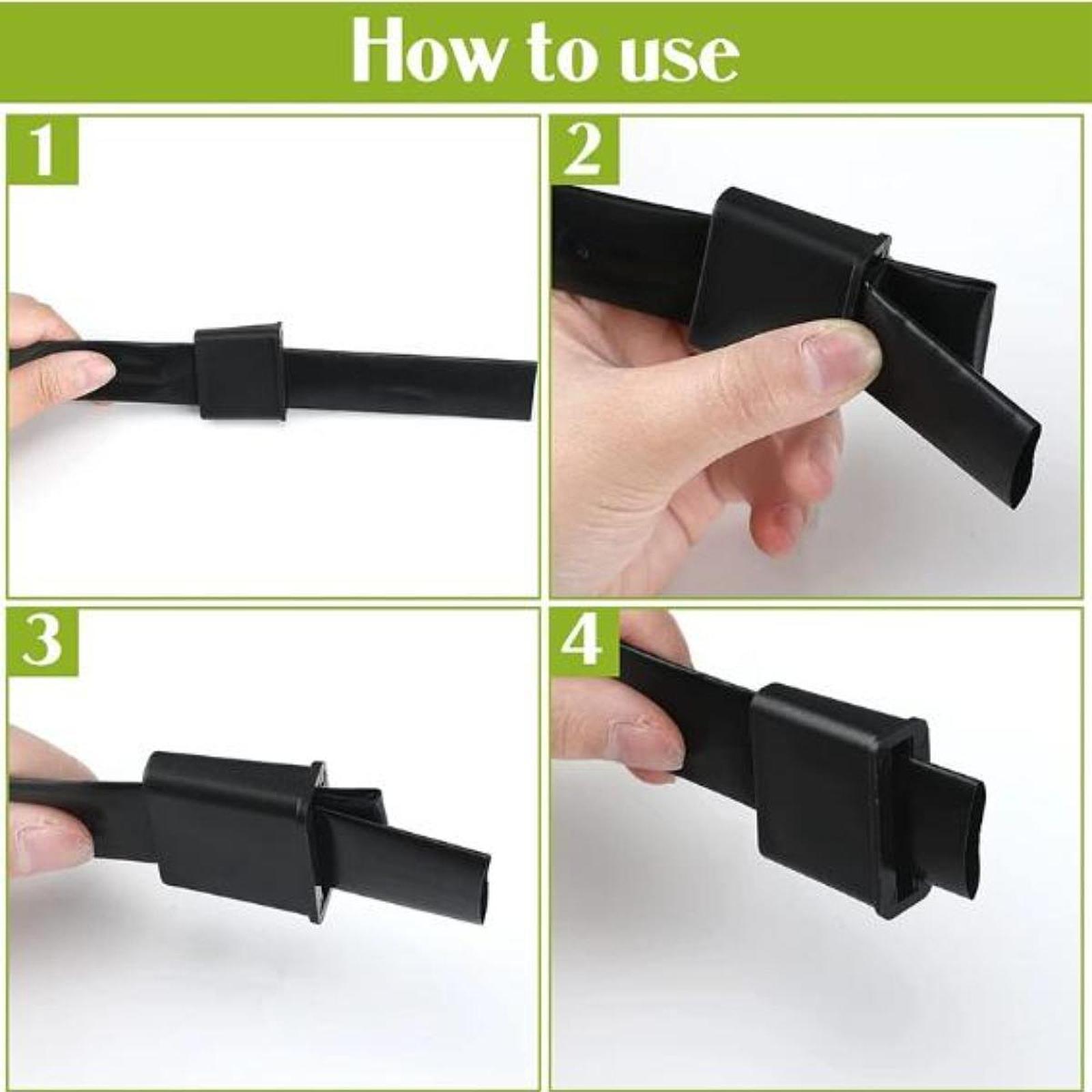 How to use

1

2

3

4