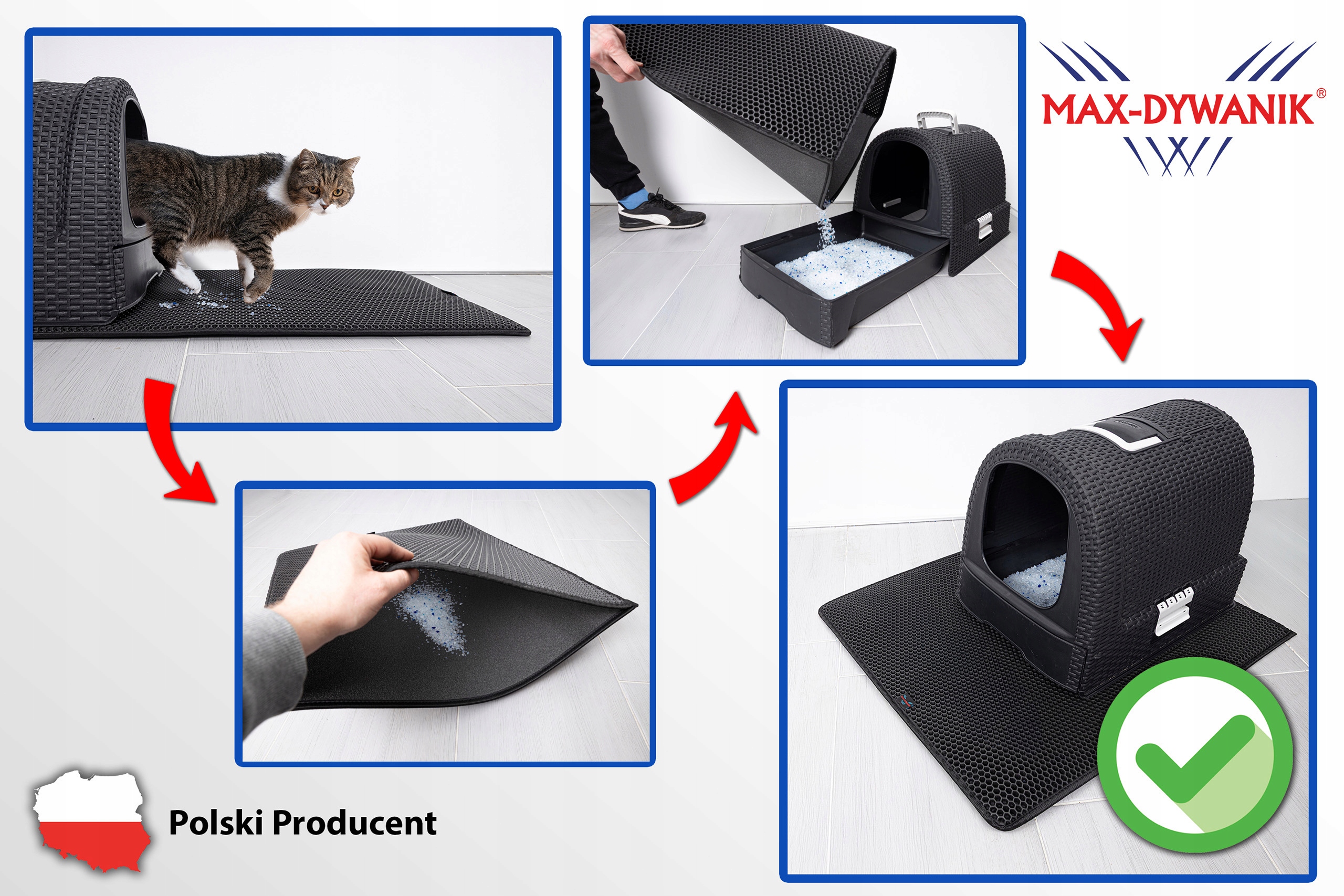 MAX-DYWANIK®

Polski Producent