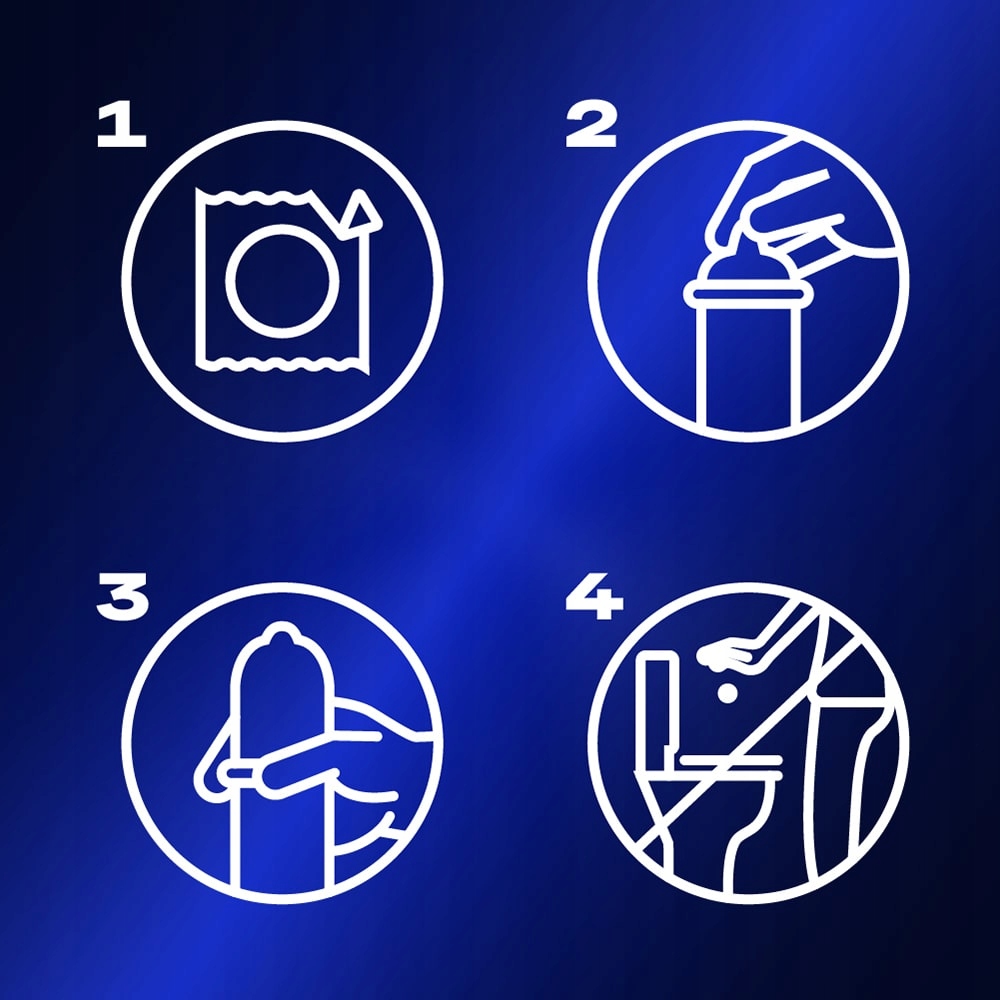 1

2

3

4