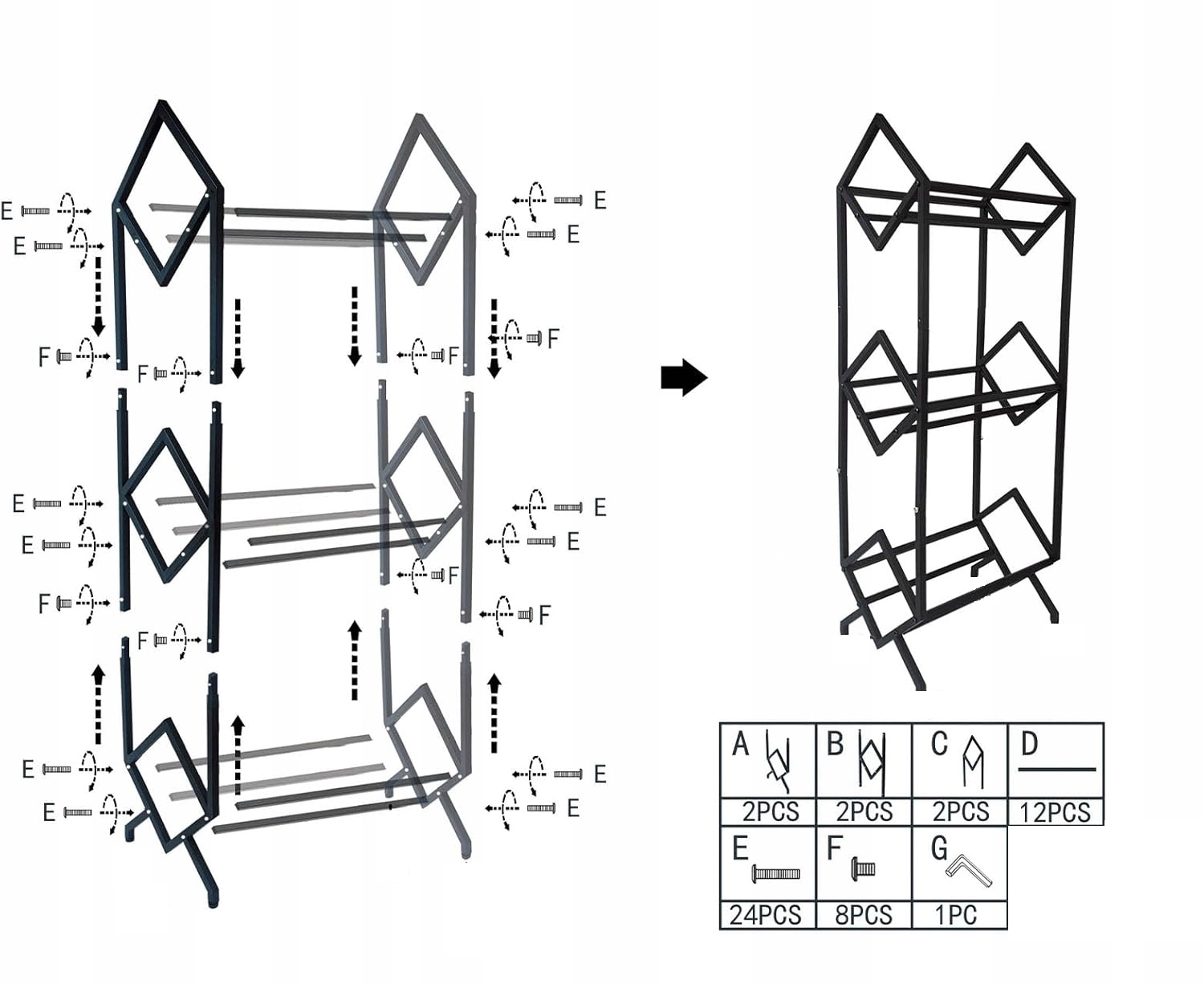 E
E
E
E
F
F
F
F

E
E
E
E
F
F
F
F

E
E
E
E

| A | B | C | D |
|---|---|---|---|
| 2PCS | 2PCS | 2PCS | 12PCS |
| E | F | G | |
| 24PCS | 8PCS | 1PC | |