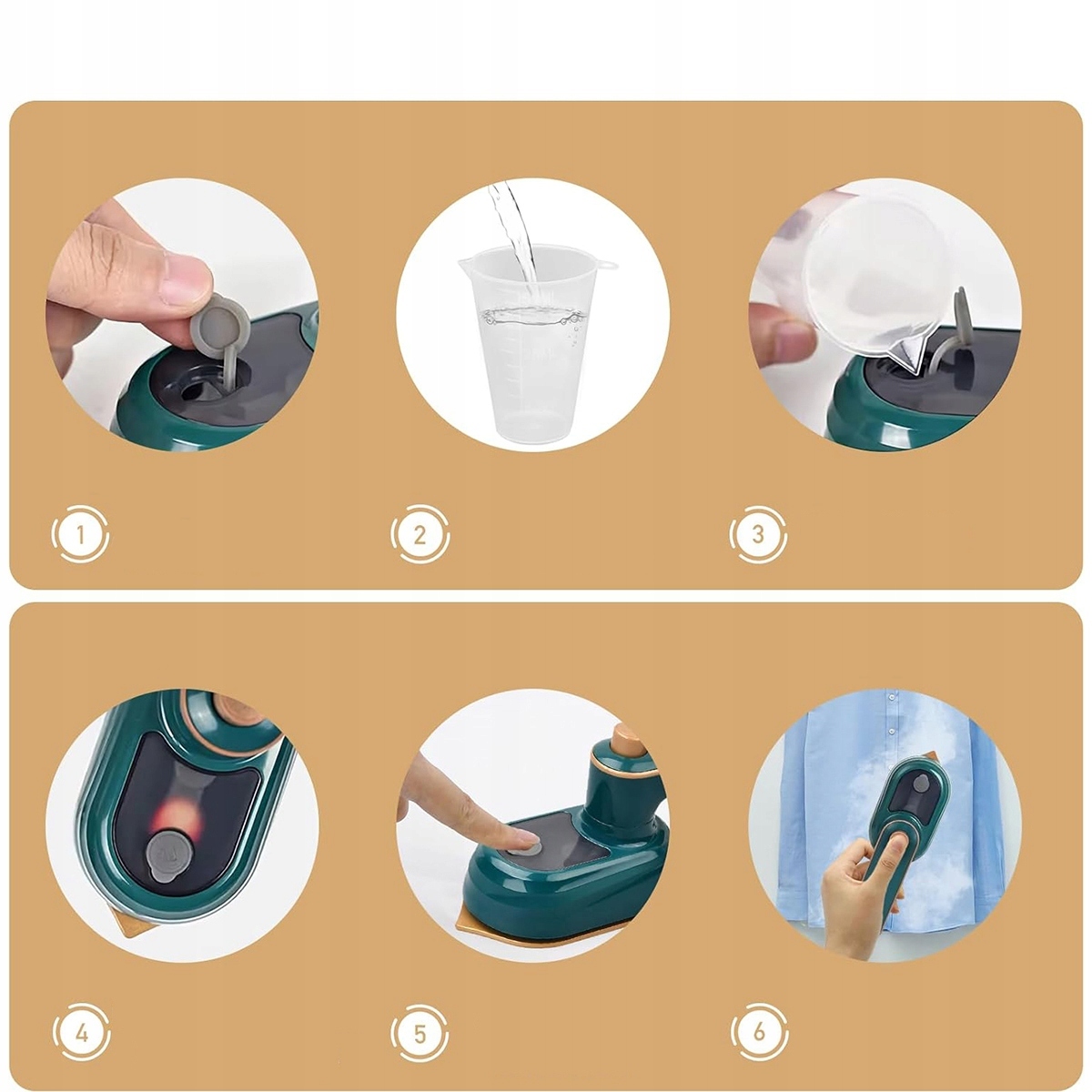 1

2

3

4

5

6