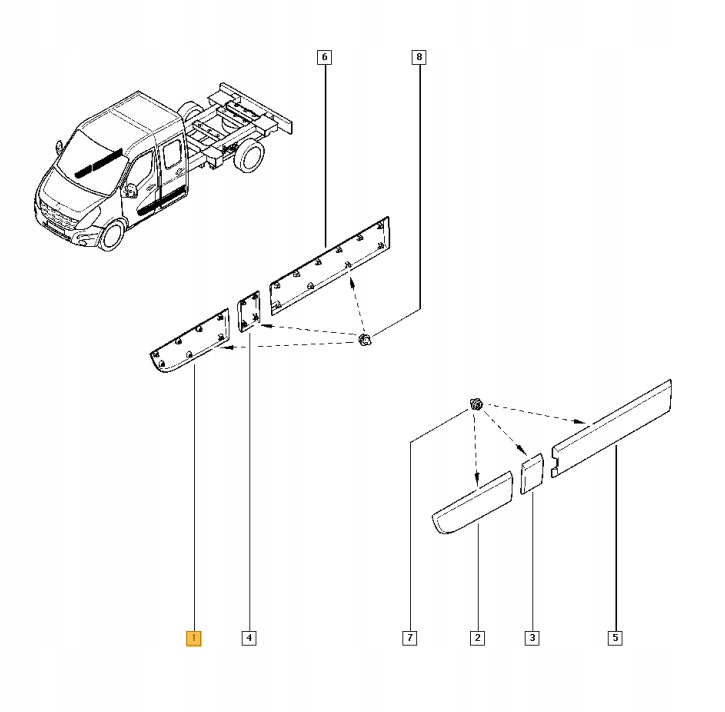 6
8
1
4
7
2
3
5