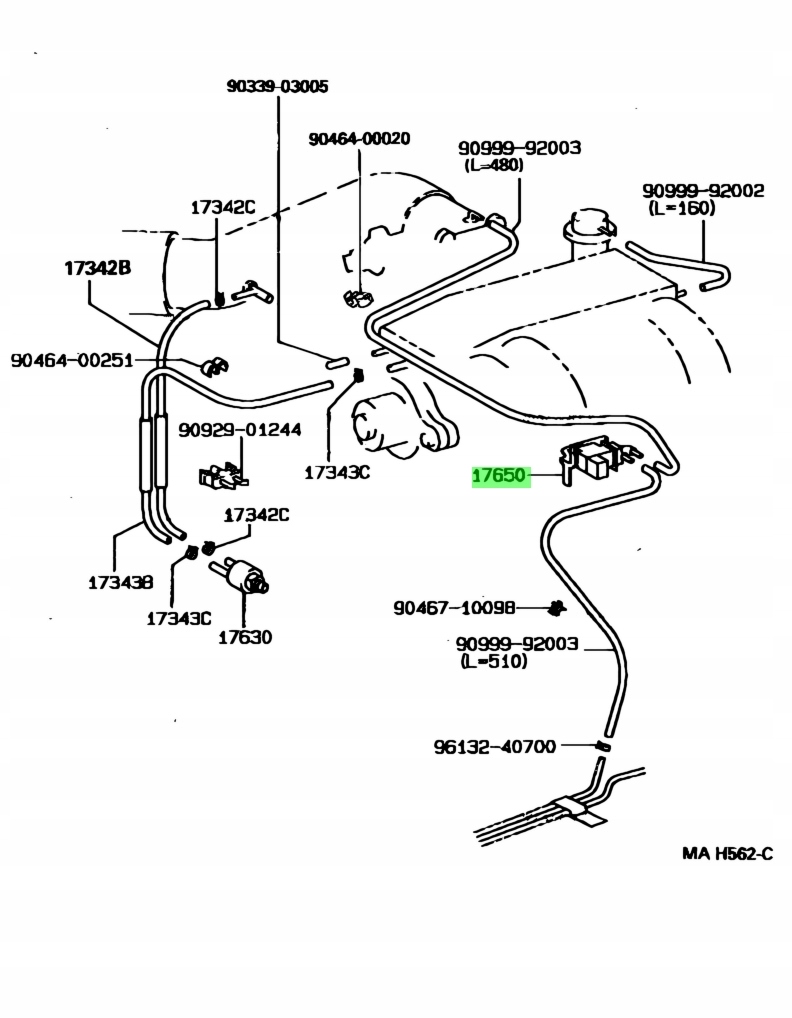 90339-03005
90464-00020
90999-92003
(L=480)
90999-92002
(L=160)
17342C
17342B
90464-00251
90929-01244
17343C
17650
17342C
17343B
17343C
17630
90467-10098
90999-92003
(L=510)
96132-40700
MA H562-C