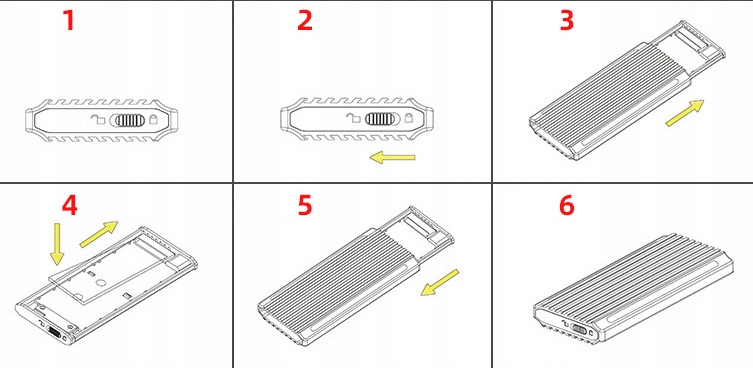 1

2

3

4

5

6