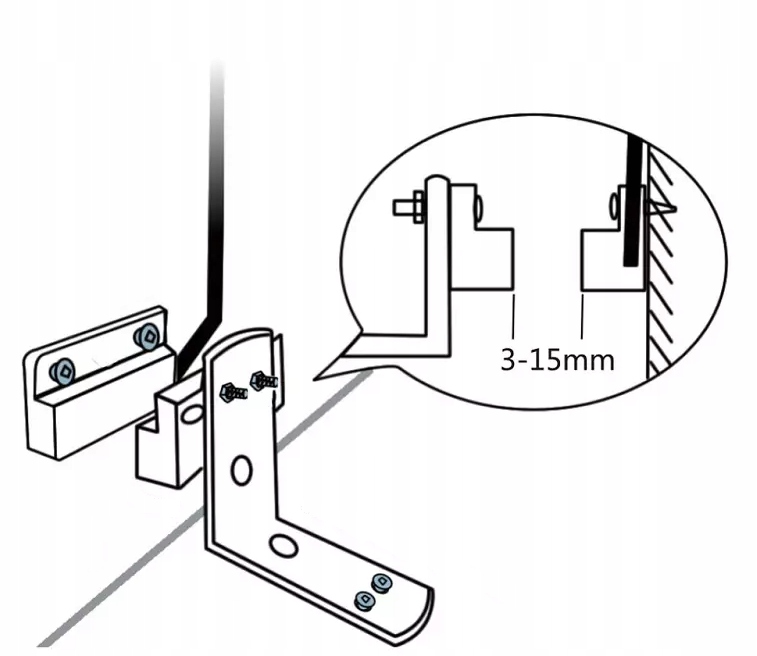 3-15mm