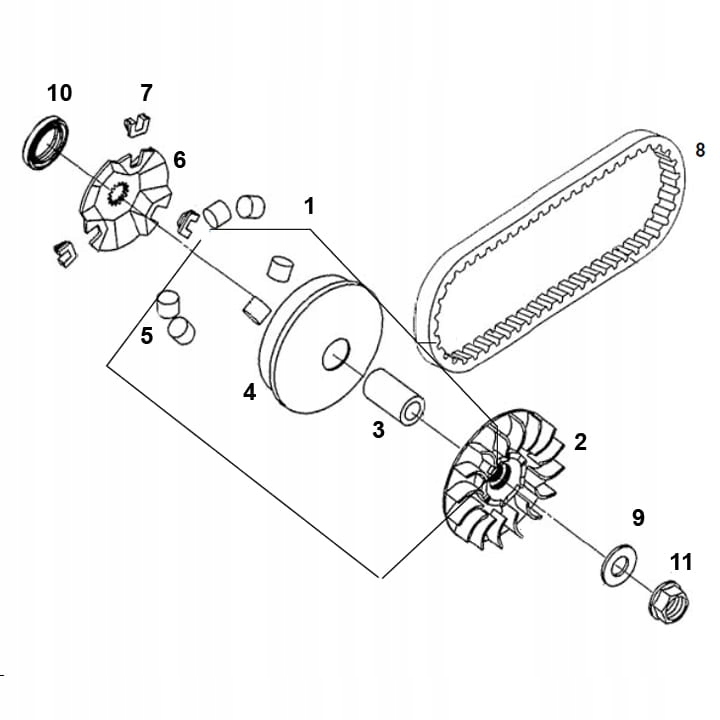 10
7
6
8
1
5
4
3
2
9
11