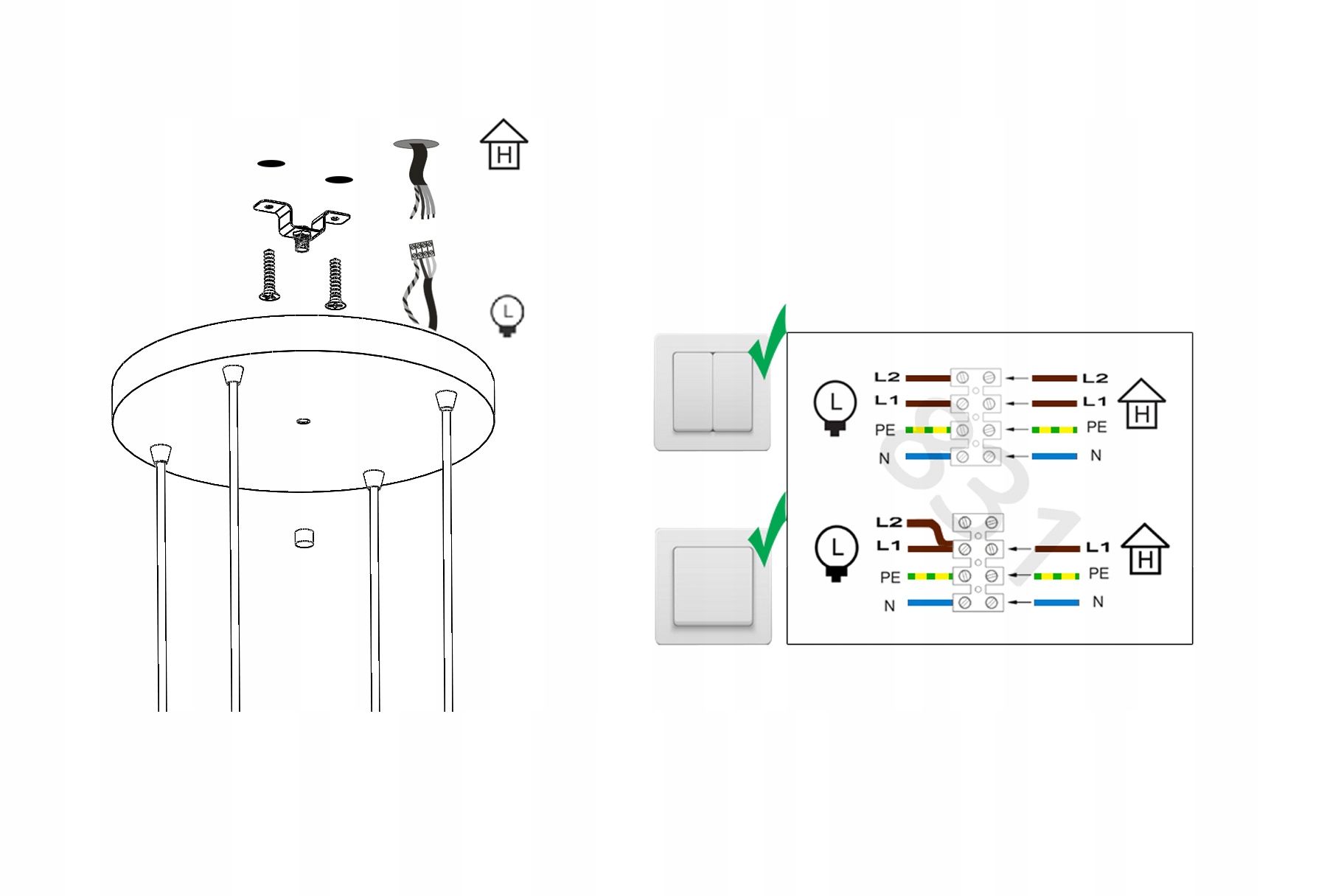 H

L

L

L2
L1
PE
N

L2
L1
PE
N

H

L

L2
L1
PE
N

L1
PE
N

H