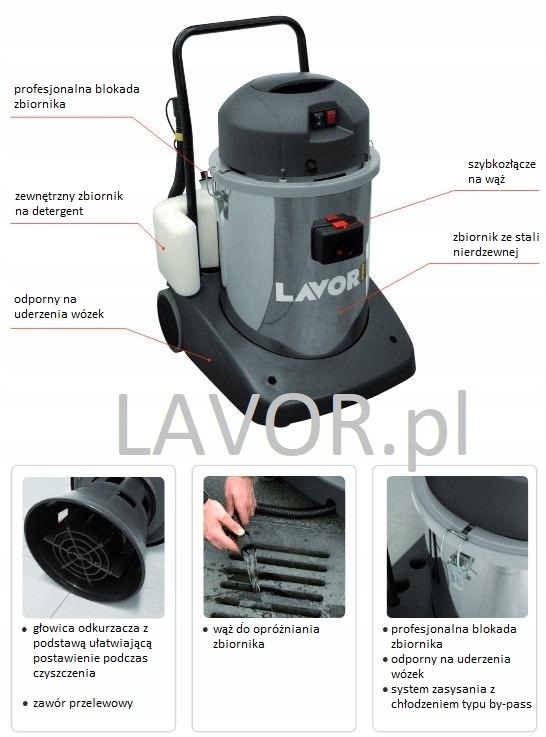 profesjonalna blokada zbiornika

zewnętrzny zbiornik na detergent

odporny na uderzenia wózek

szybkozłącze na wąż

zbiornik ze stali nierdzewnej

LAVOR

LAVOR.pl

• głowica odkurzacza z podstawą ułatwiającą postawienie podczas czyszczenia

• zawór przelewowy

• wąż do opróżniania zbiornika

• profesjonalna blokada zbiornika
• odporny na uderzenia wózek
• system zasysania z chłodzeniem typu by-pass