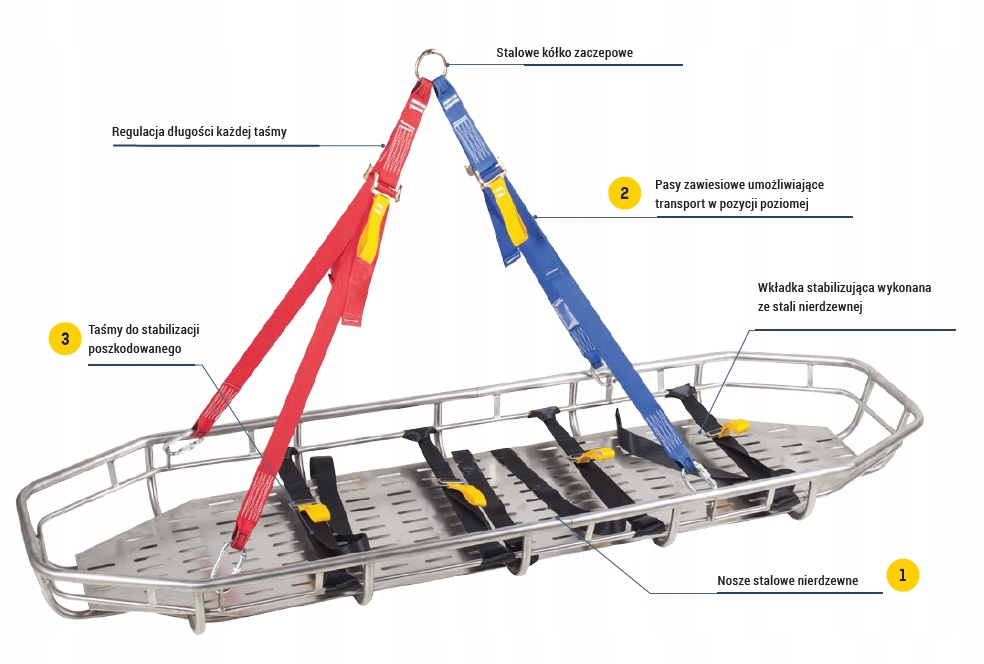 Stalowe kółko zaczepowe

Regulacja długości każdej taśmy

2 Pasy zawiesiowe umożliwiające transport w pozycji poziomej

Wkładka stabilizująca wykonana ze stali nierdzewnej

3 Taśmy do stabilizacji poszkodowanego

Nosze stalowe nierdzewne 1