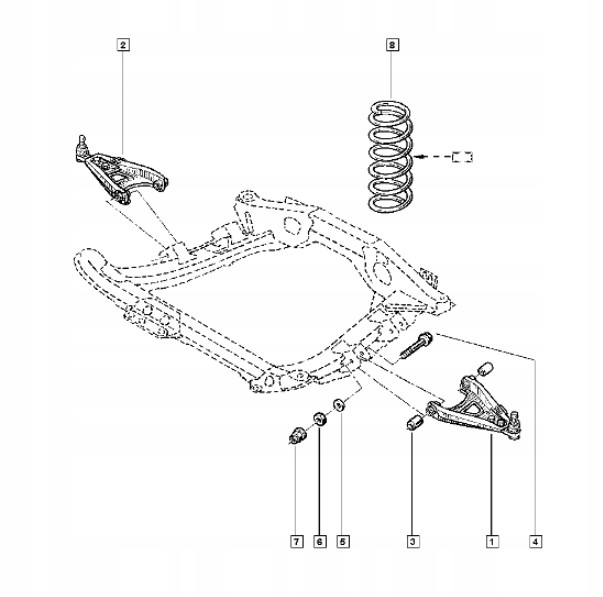 2
8
7
6
5
3
1
4