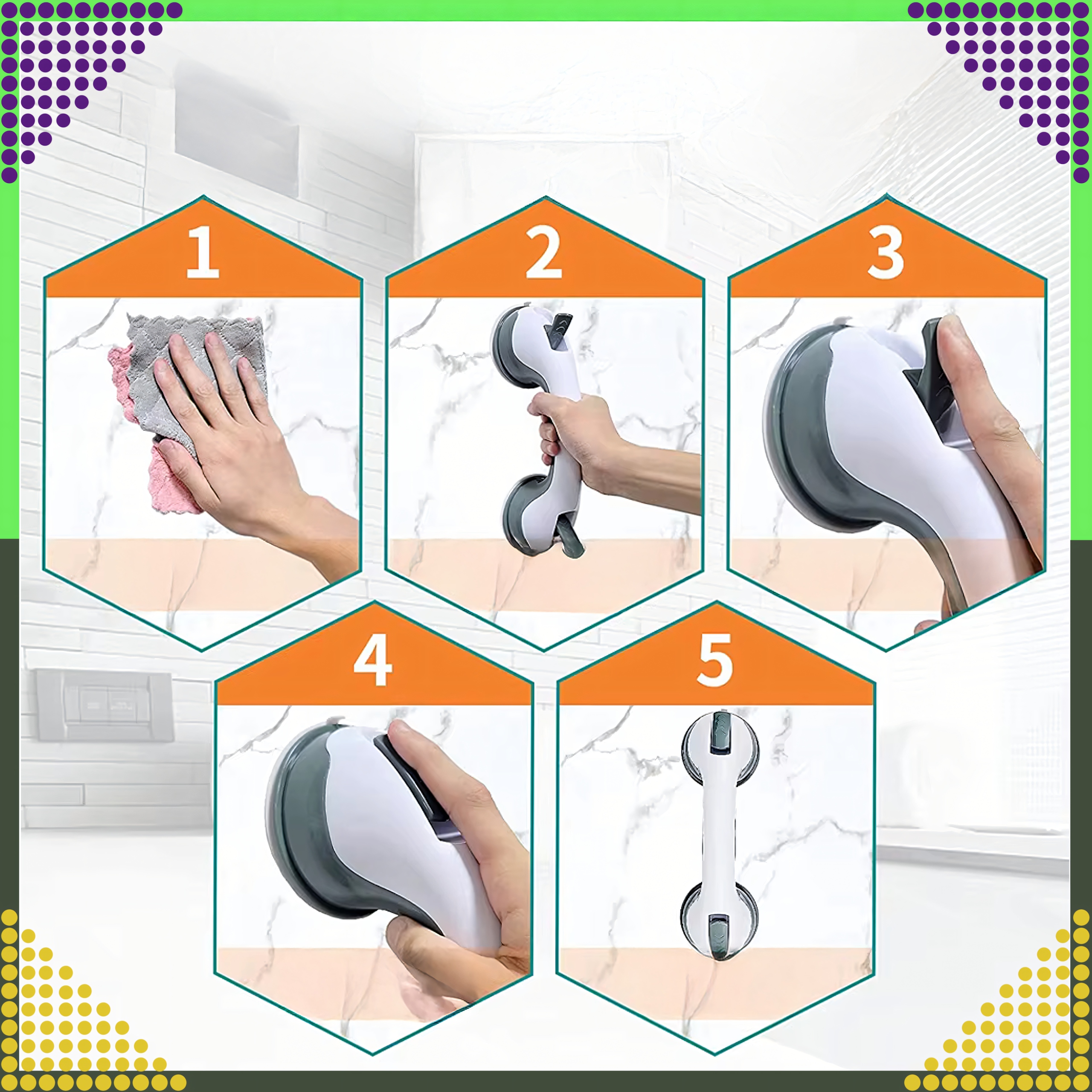 1

2

3

4

5