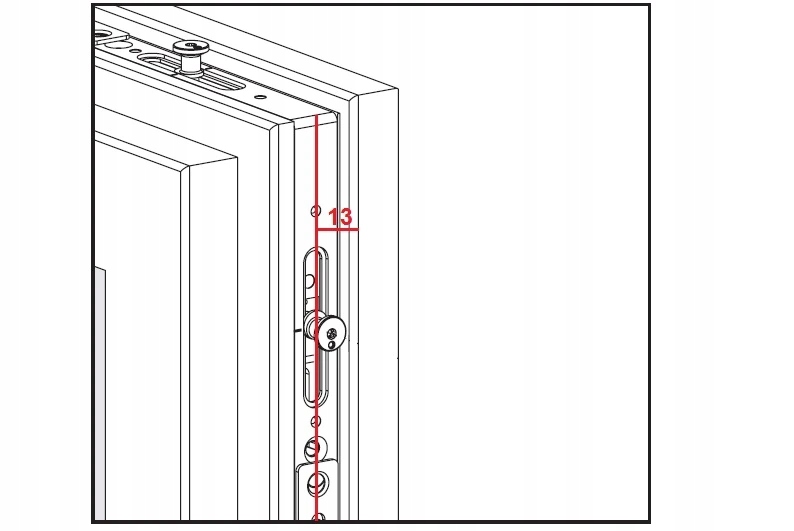 13