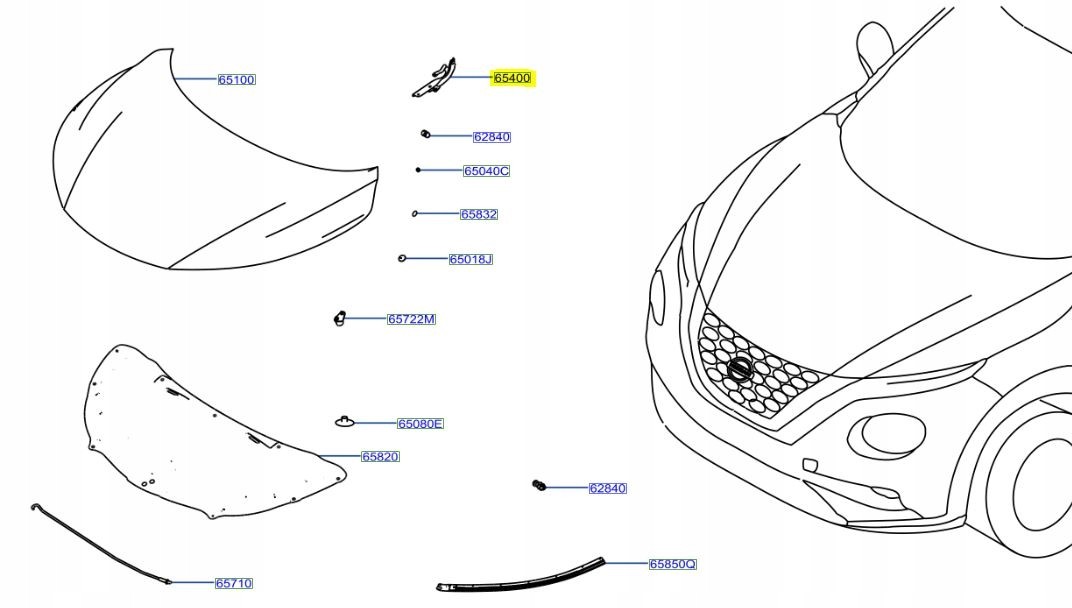 65100
65400
62840
65040C
65832
65018J
65722M
65080E
65820
62840
65710
65850Q