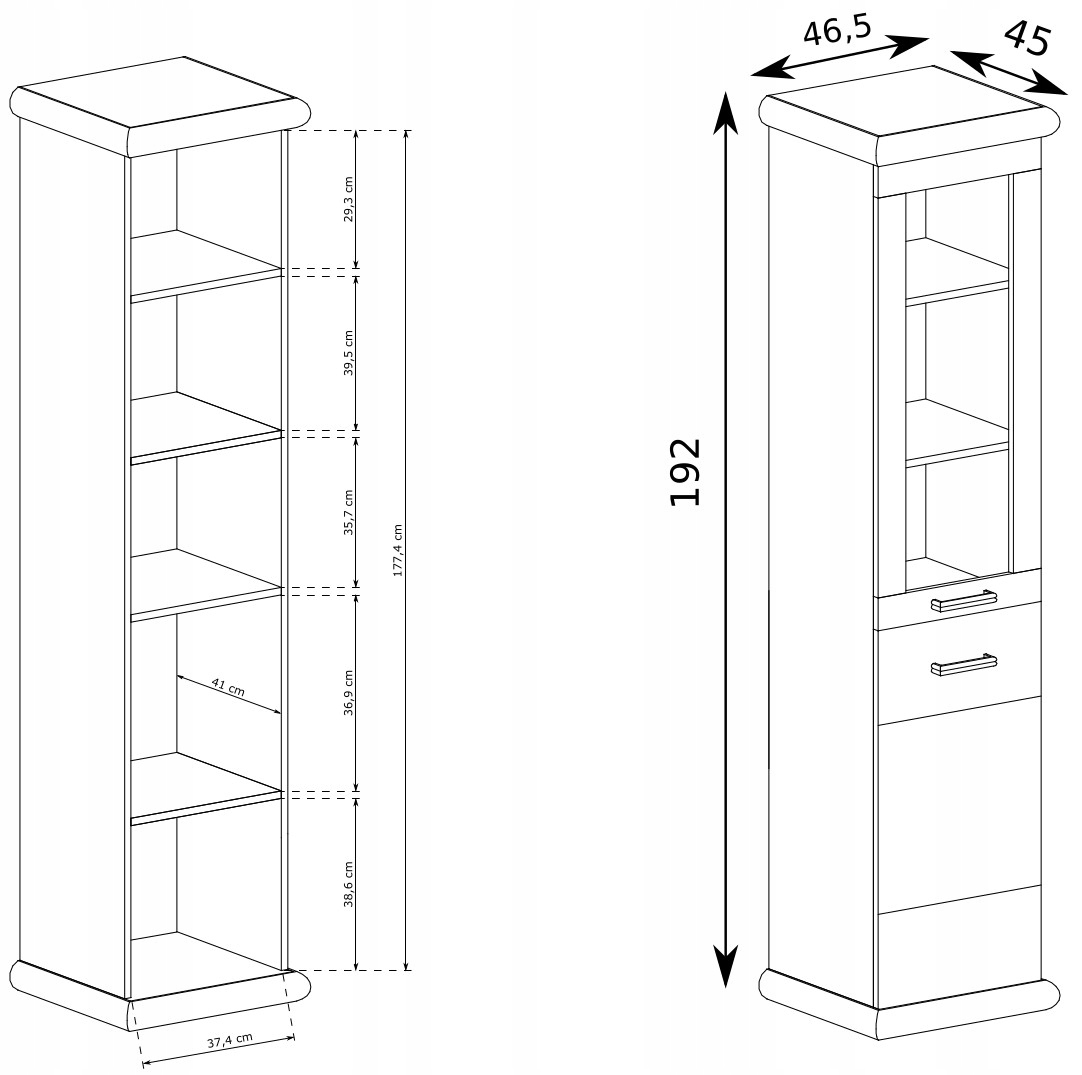 29,3 cm
39,5 cm
35,7 cm
177,4 cm
41 cm
36,9 cm
38,6 cm
37,4 cm
46,5
45
192