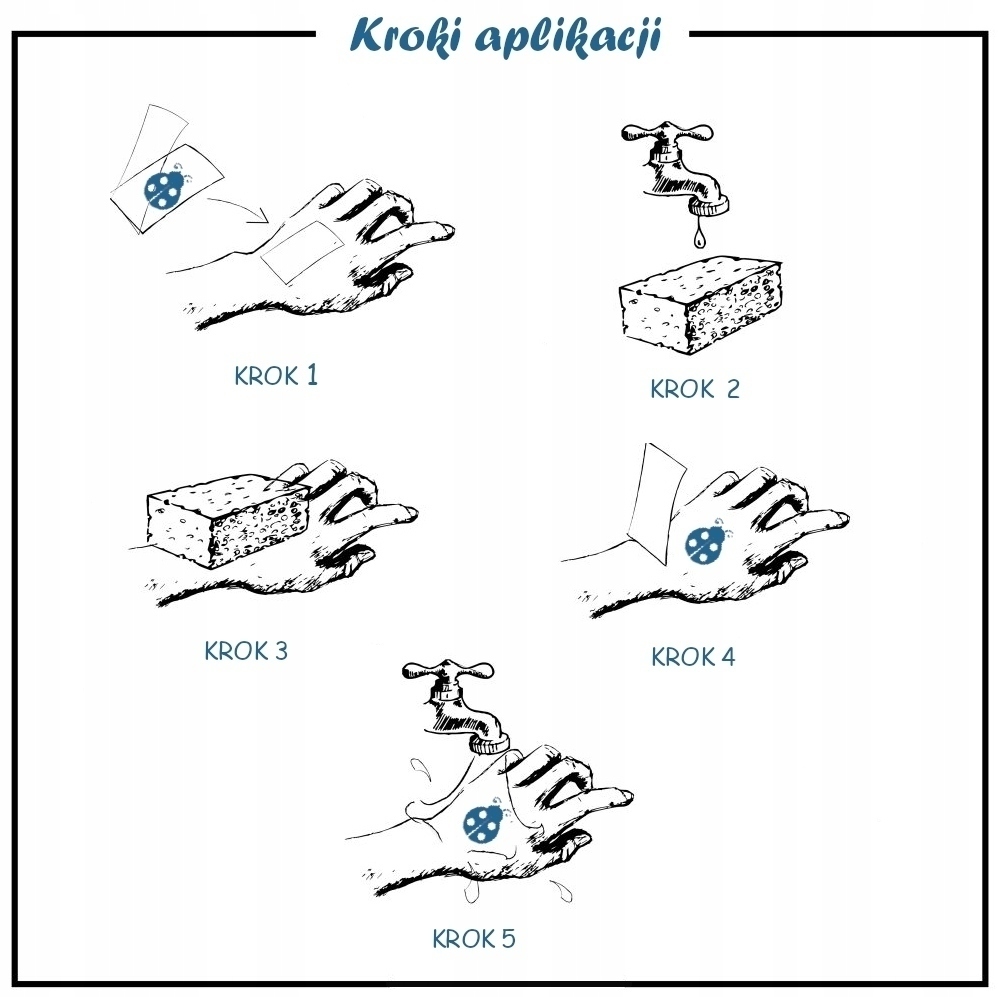 Kroki aplikacji

KROK 1

KROK 2

KROK 3

KROK 4

KROK 5