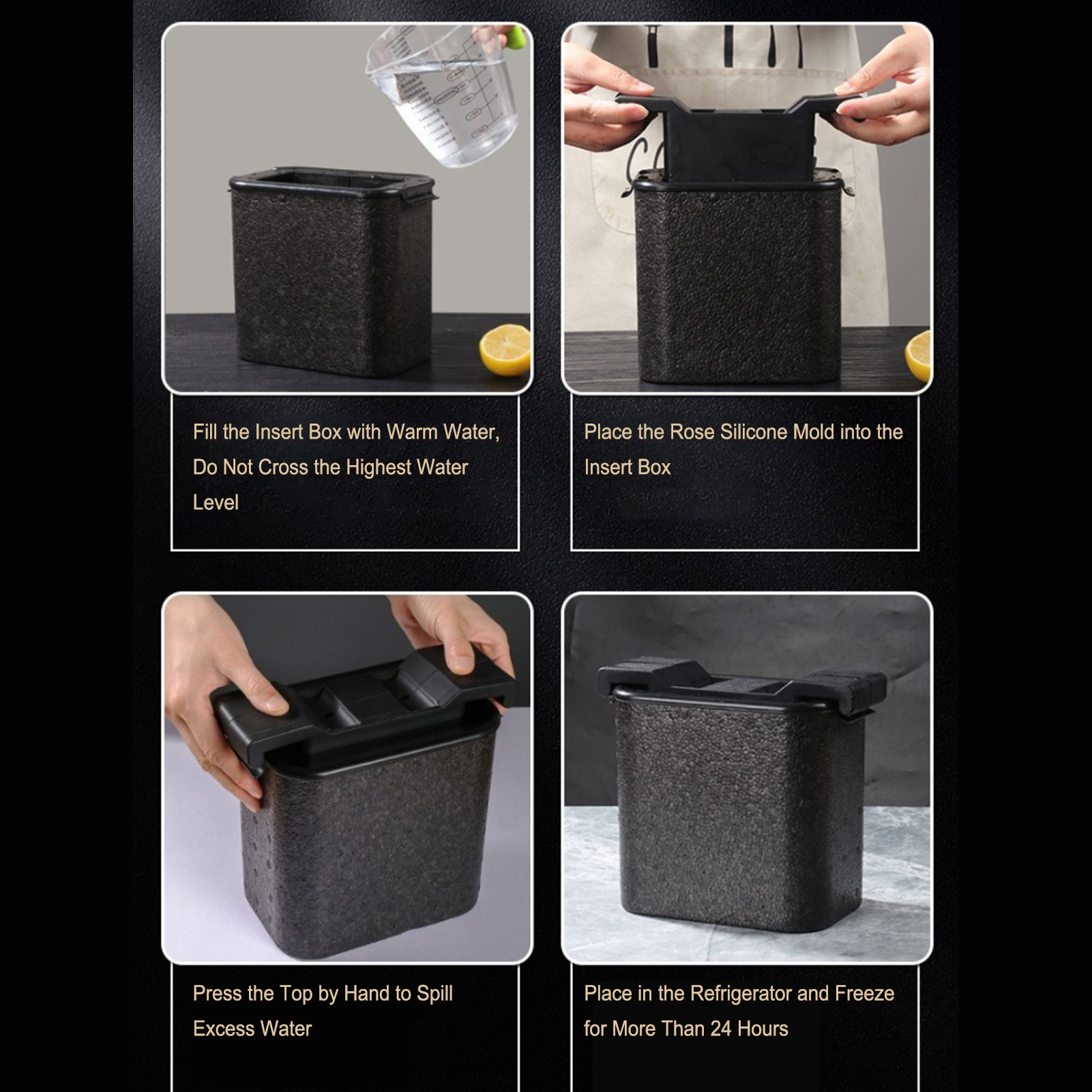 Fill the Insert Box with Warm Water, Do Not Cross the Highest Water Level

Place the Rose Silicone Mold into the Insert Box

Press the Top by Hand to Spill Excess Water

Place in the Refrigerator and Freeze for More Than 24 Hours