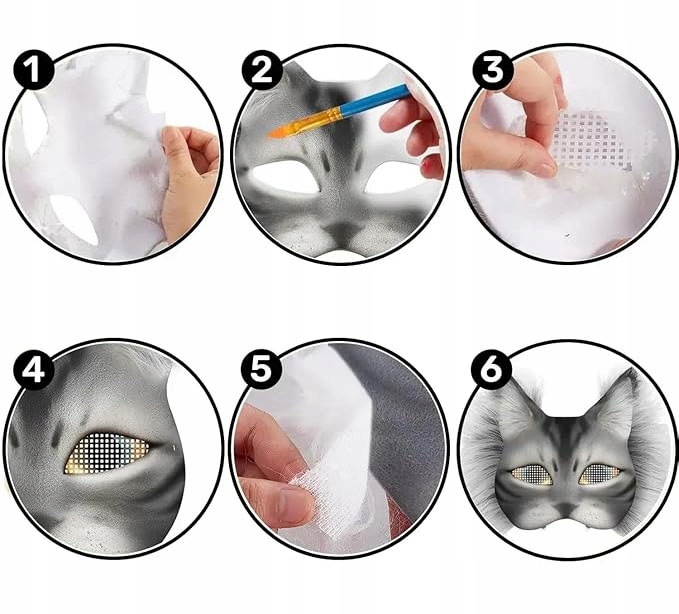 1

2

3

4

5

6