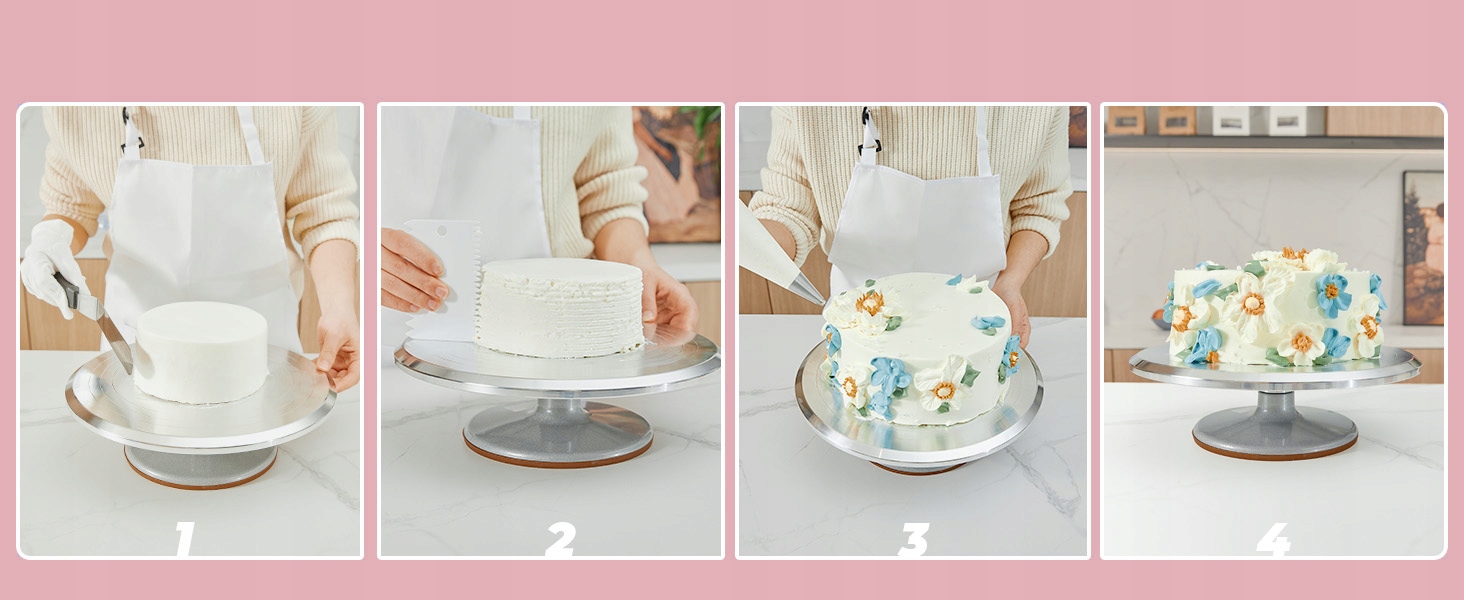 1

2

3

4