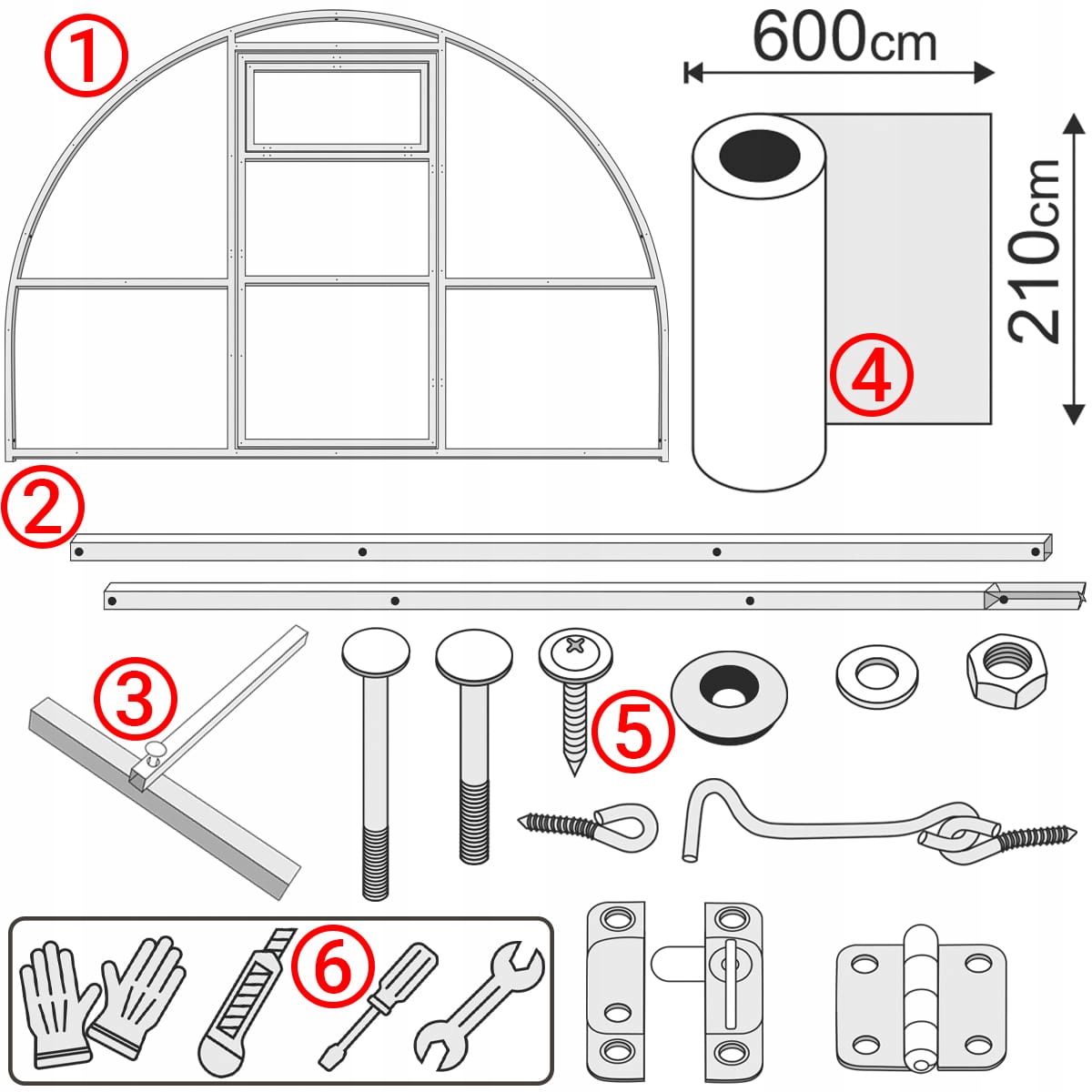 ①

600cm

210cm

④

②

③

⑤

⑥