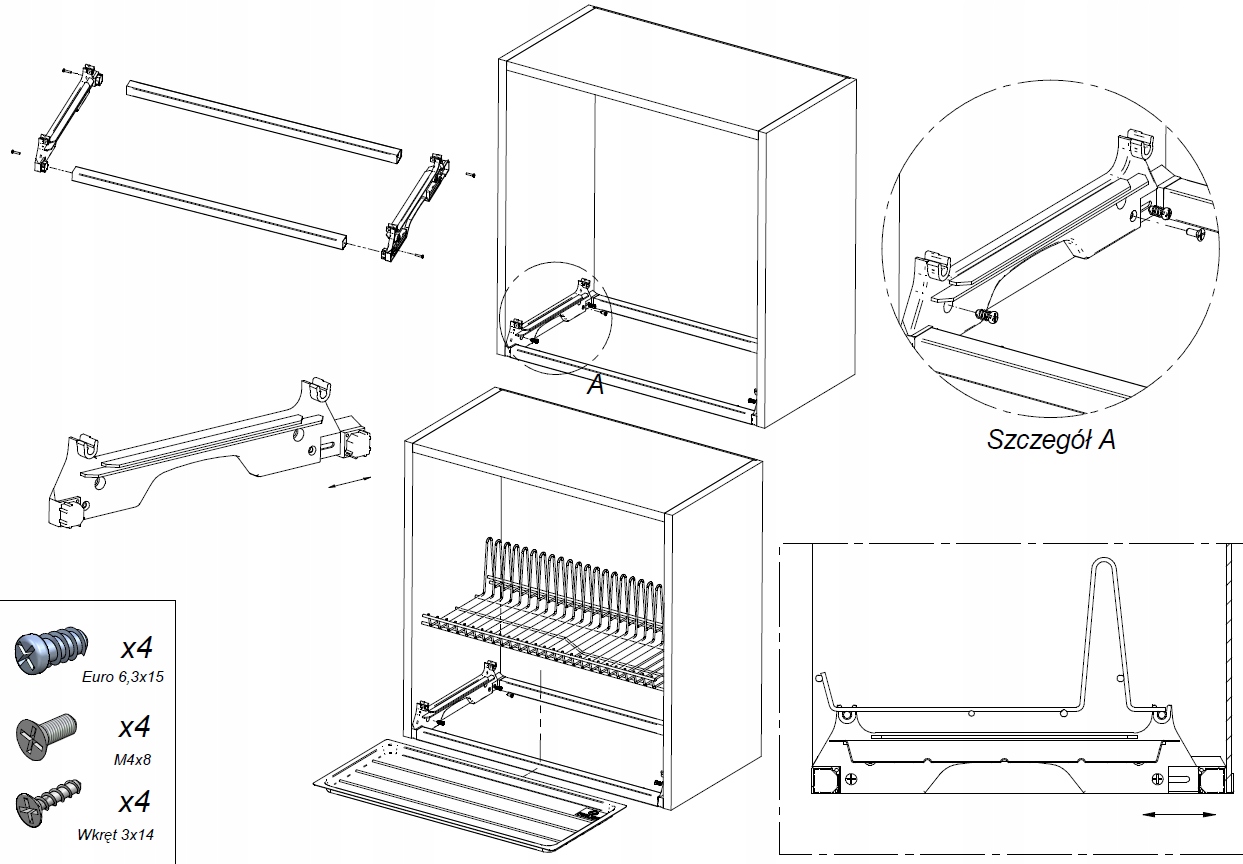 A

Szczegół A

x4
Euro 6,3x15

x4
M4x8

x4
Wkręt 3x14