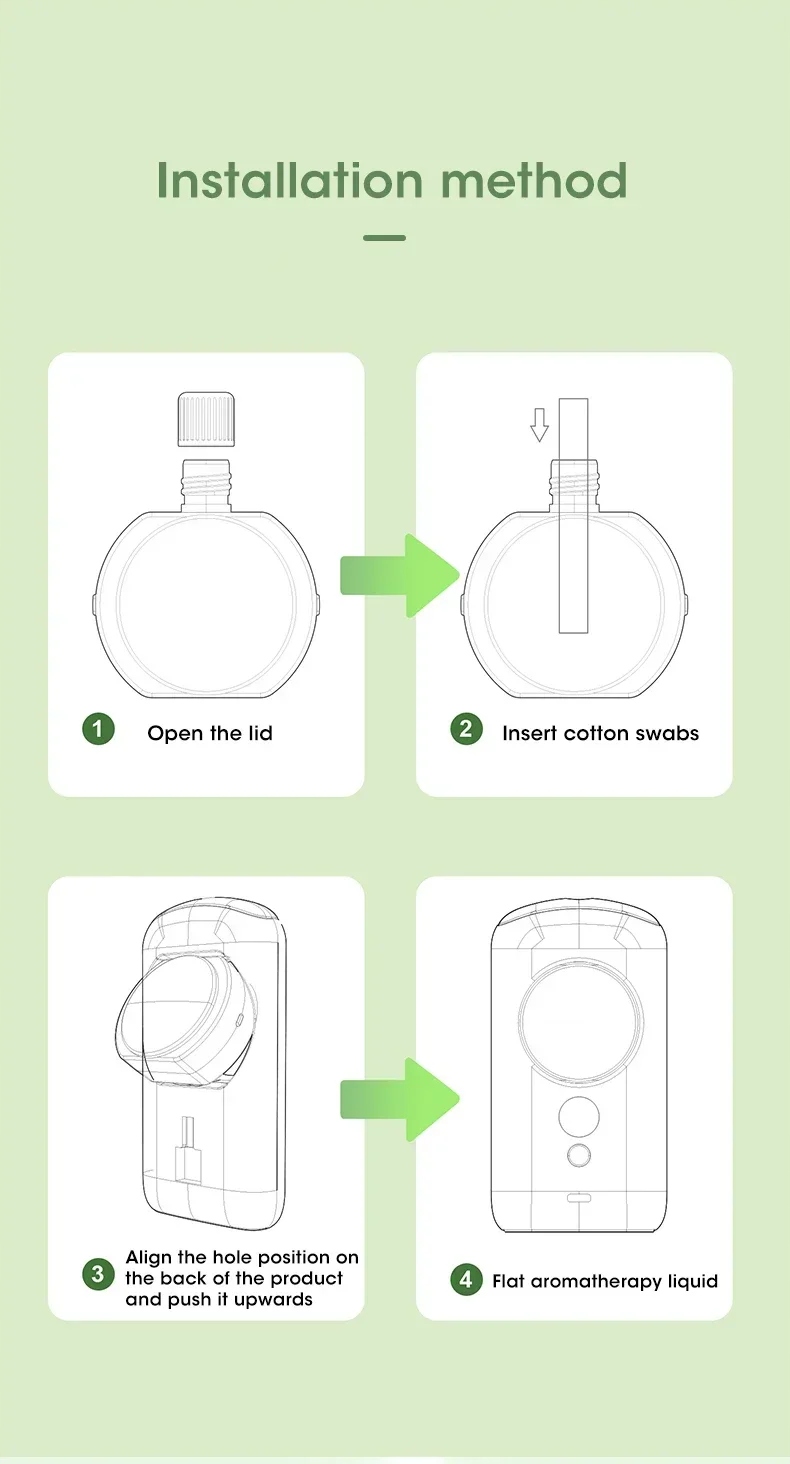 Installation method

1 Open the lid

2 Insert cotton swabs

3 Align the hole position on the back of the product and push it upwards

4 Flat aromatherapy liquid