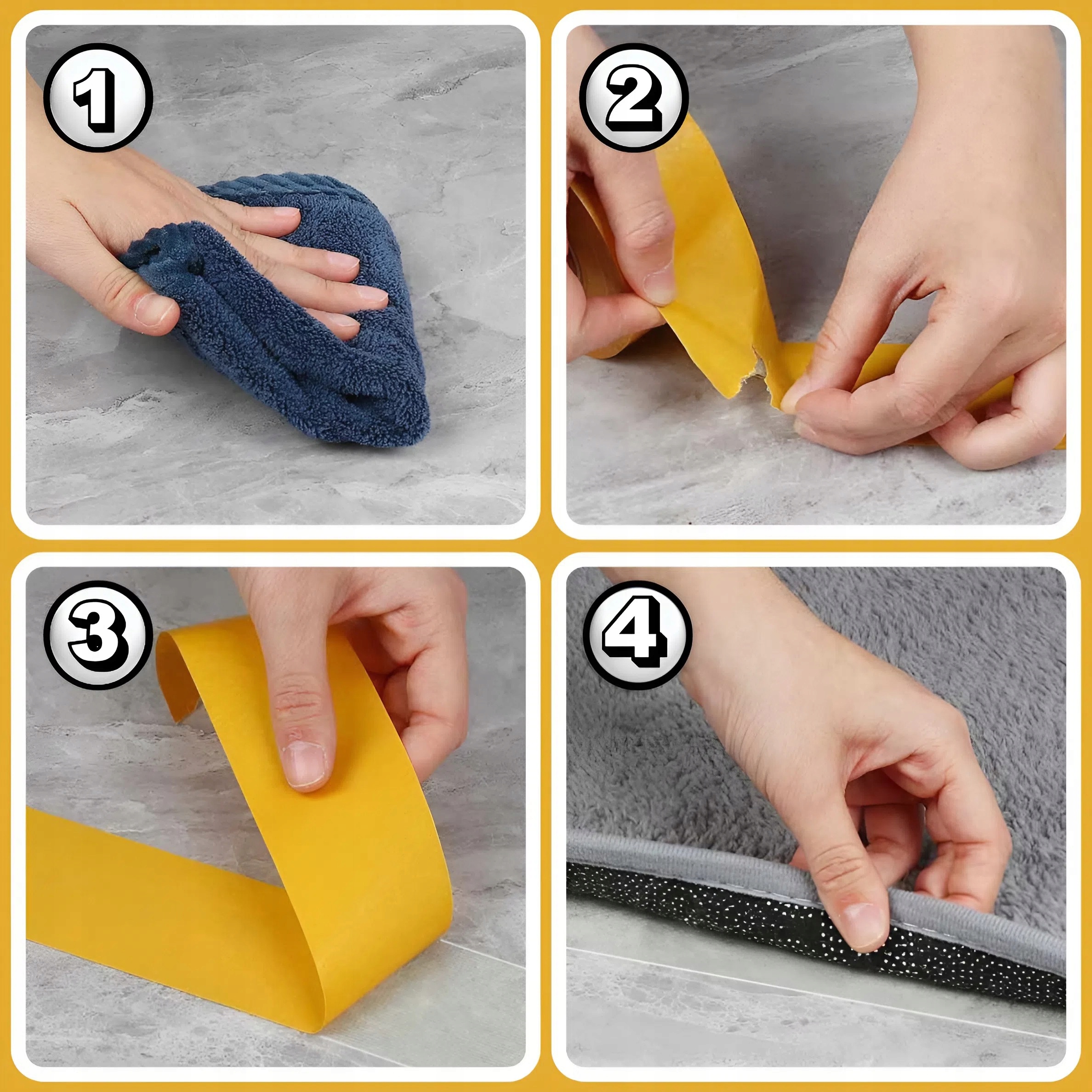 1

2

3

4