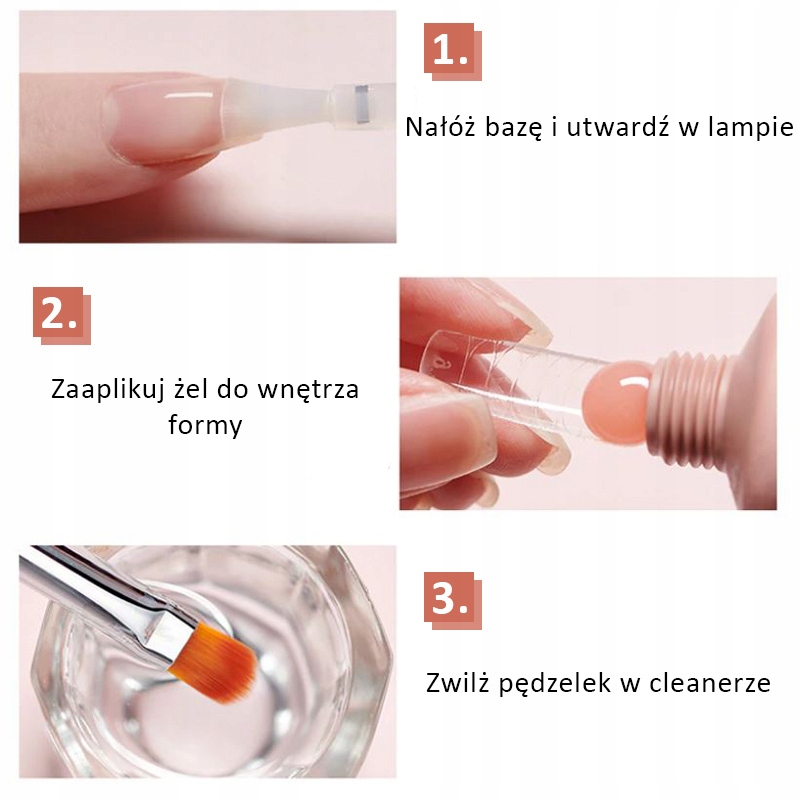 1.

Nałóż bazę i utwardź w lampie

2.

Zaaplikuj żel do wnętrza formy

3.

Zwilż pędzelek w cleanerze