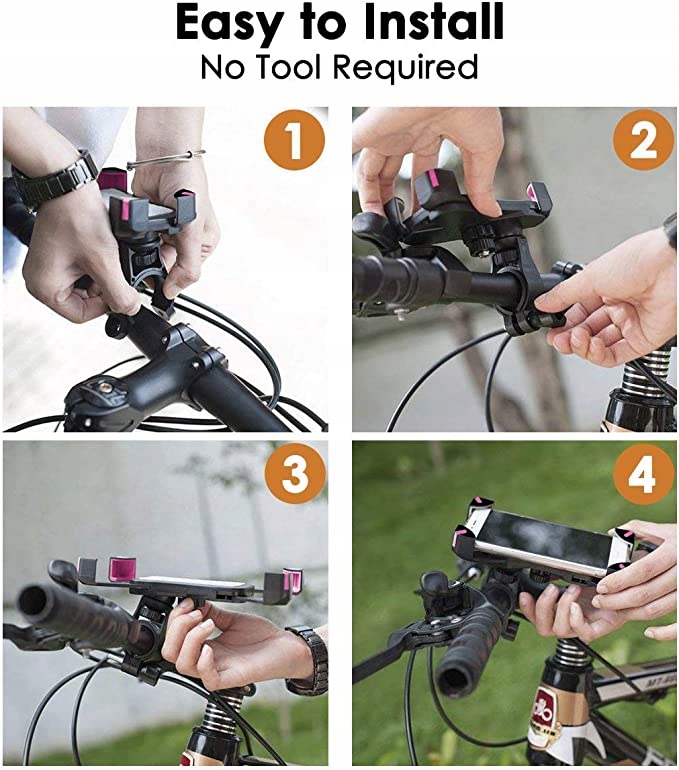 Easy to Install
No Tool Required

1

2

3

4