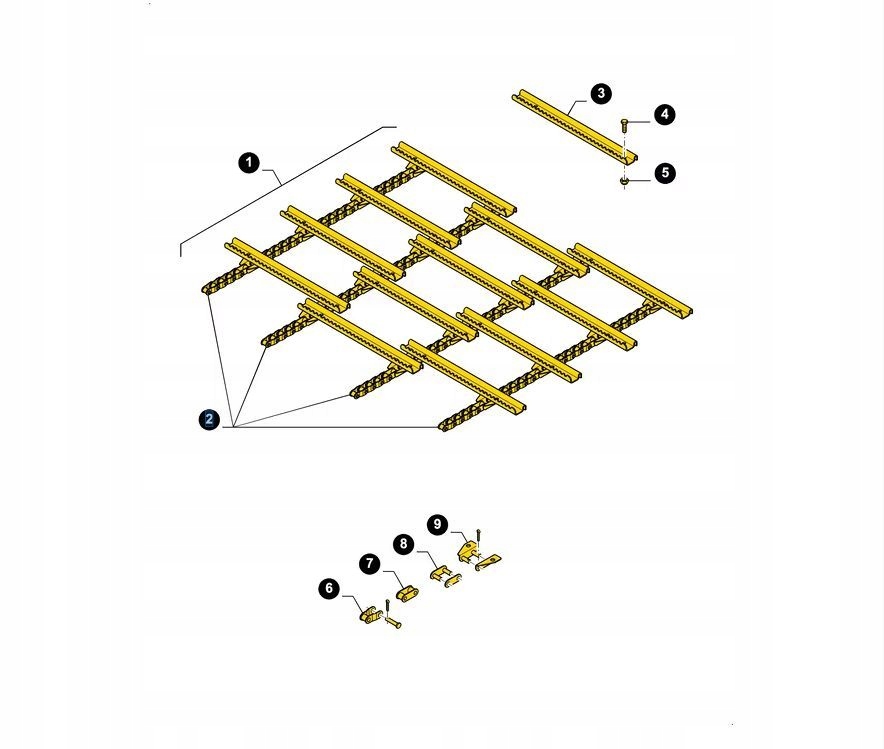 3
4
1
5
2
9
8
7
6