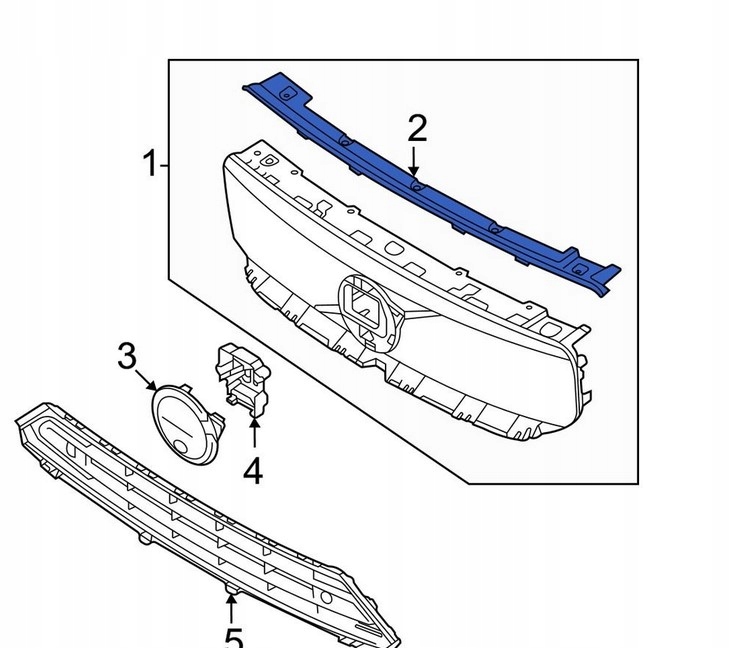 1
2
3
4
5