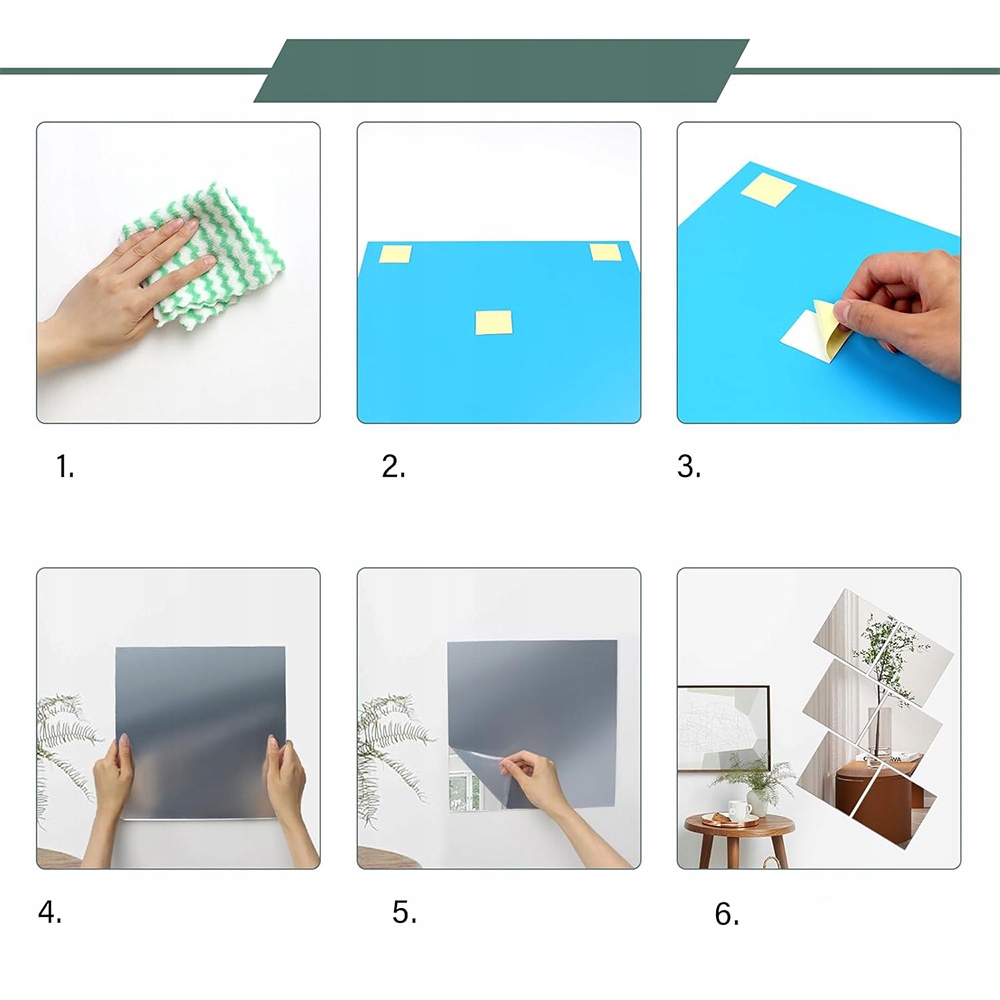 1.

2.

3.

4.

5.

6.