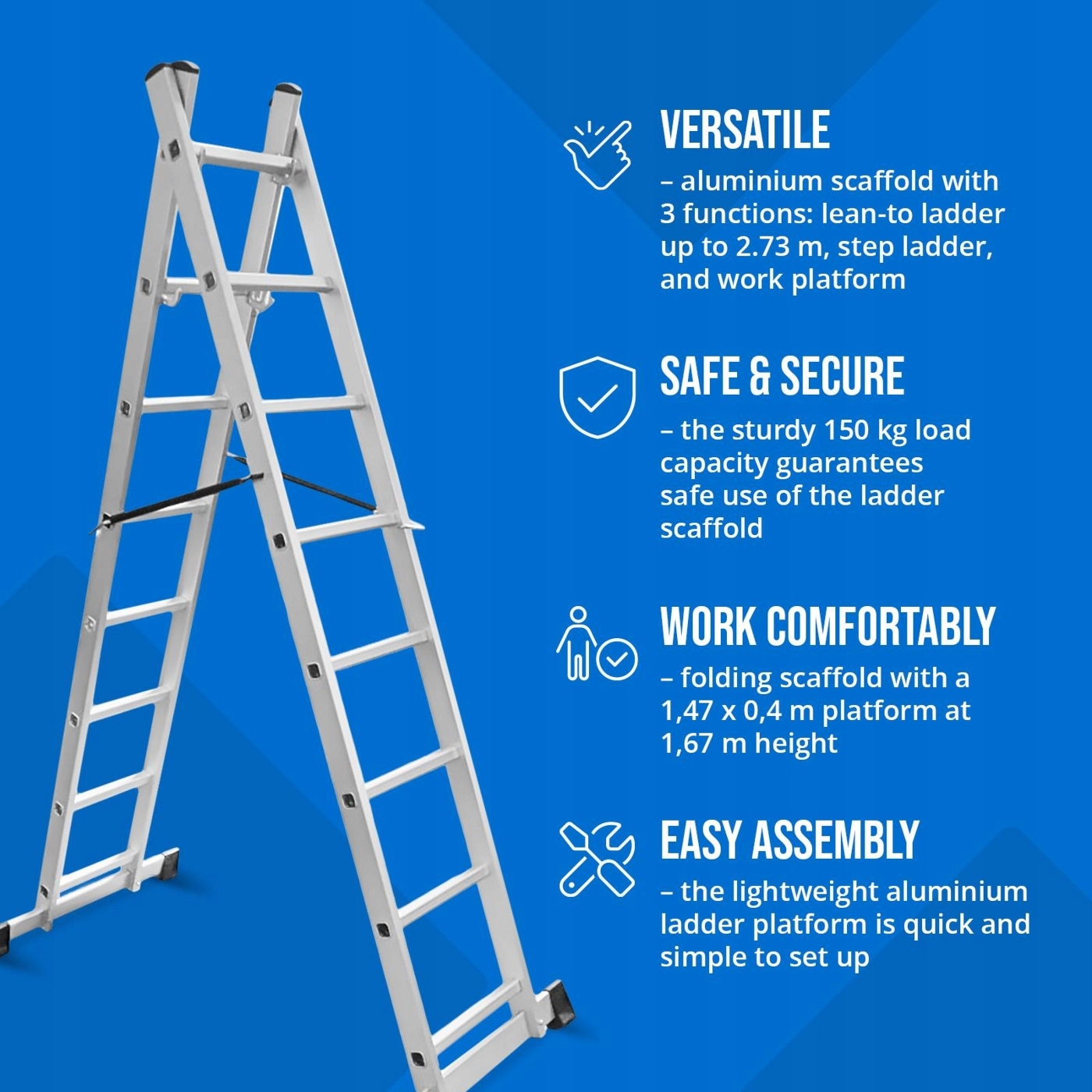 VERSATILE
– aluminium scaffold with 3 functions: lean-to ladder up to 2.73 m, step ladder, and work platform

SAFE & SECURE
– the sturdy 150 kg load capacity guarantees safe use of the ladder scaffold

WORK COMFORTABLY
– folding scaffold with a 1,47 x 0,4 m platform at 1,67 m height

EASY ASSEMBLY
– the lightweight aluminium ladder platform is quick and simple to set up