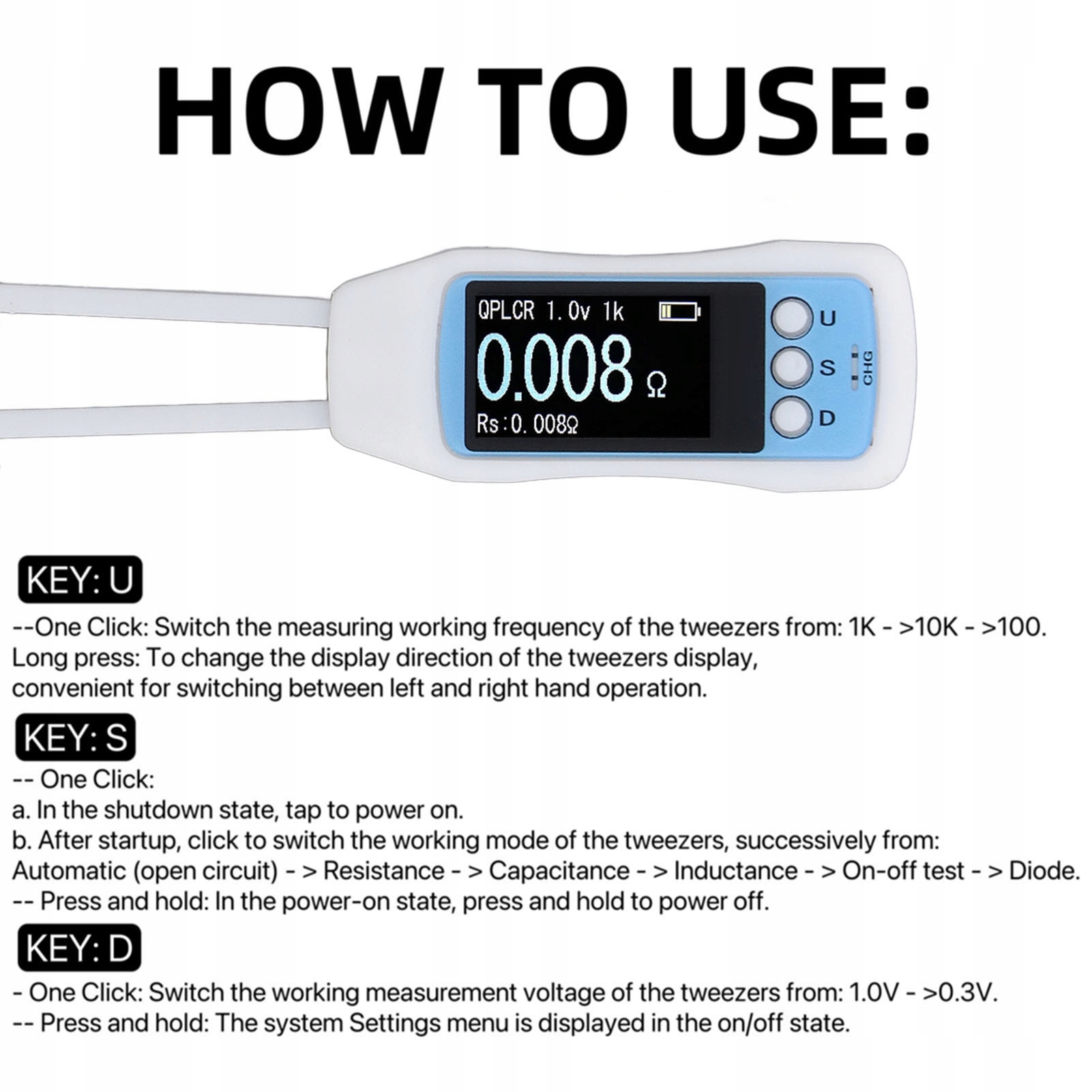 HOW TO USE:

QPLCR 1.0v 1k
0.008 Ω
Rs:0.008Ω

U
S
D
CHG

KEY: U

--One Click: Switch the measuring working frequency of the tweezers from: 1K - >10K - >100.
Long press: To change the display direction of the tweezers display, convenient for switching between left and right hand operation.

KEY: S

-- One Click:
a. In the shutdown state, tap to power on.
b. After startup, click to switch the working mode of the tweezers, successively from:
Automatic (open circuit) - > Resistance - > Capacitance - > Inductance - > On-off test - > Diode.
-- Press and hold: In the power-on state, press and hold to power off.

KEY: D

- One Click: Switch the working measurement voltage of the tweezers from: 1.0V - >0.3V.
-- Press and hold: The system Settings menu is displayed in the on/off state.