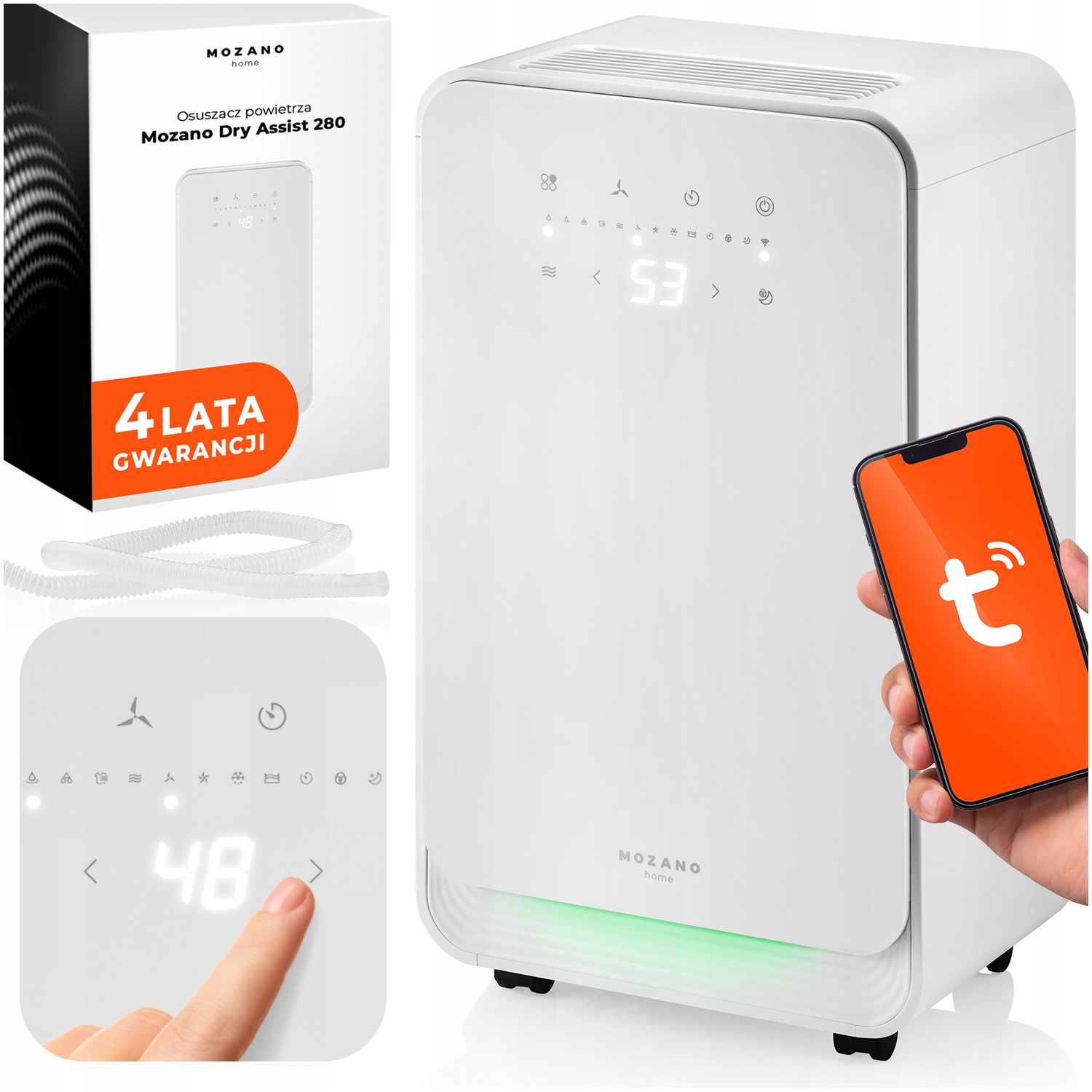 MOZANO
home

Osuszacz powietrza
Mozano Dry Assist 280

48

4 LATA
GWARANCJI

53

MOZANO
home

48