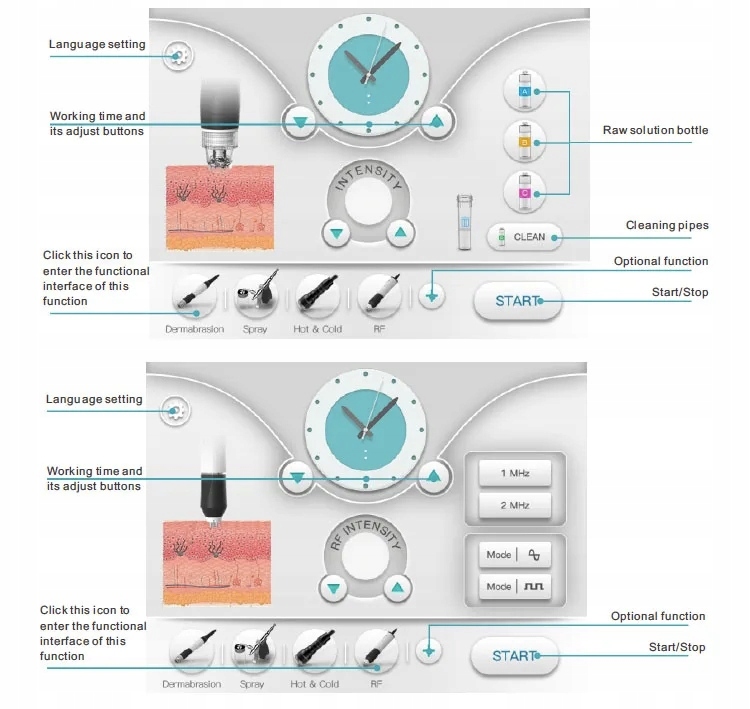 Language setting

Working time and its adjust buttons

INTENSITY

A

B

C

Raw solution bottle

CLEAN

Cleaning pipes

Click this icon to enter the functional interface of this function

Optional function

START

Start/Stop

Dermabrasion Spray Hot & Cold RF

Language setting

Working time and its adjust buttons

1 MHz

2 MHz

RF INTENSITY

Mode

Mode

Click this icon to enter the functional interface of this function

Optional function

START

Start/Stop

Dermabrasion Spray Hot & Cold RF