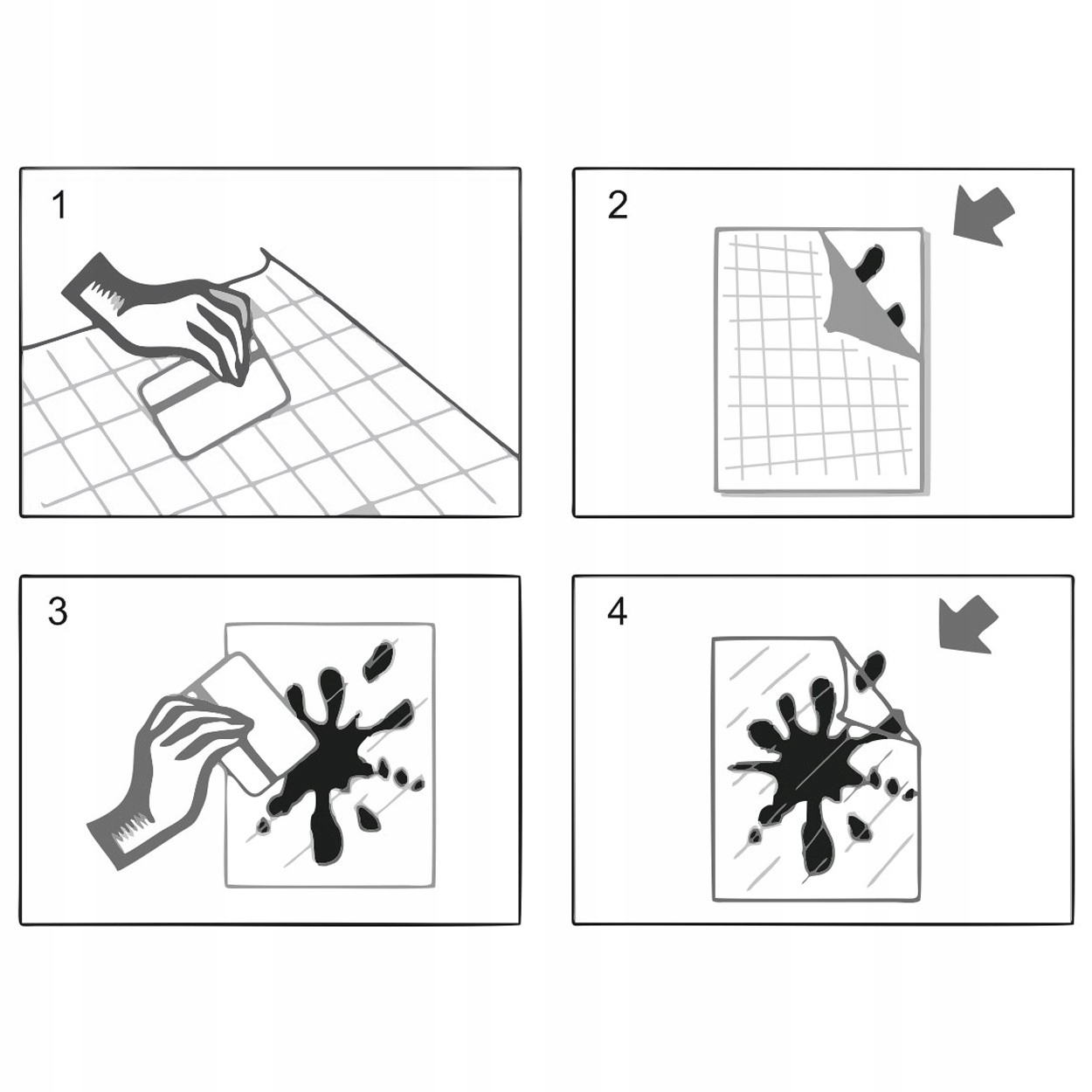 1

2

3

4