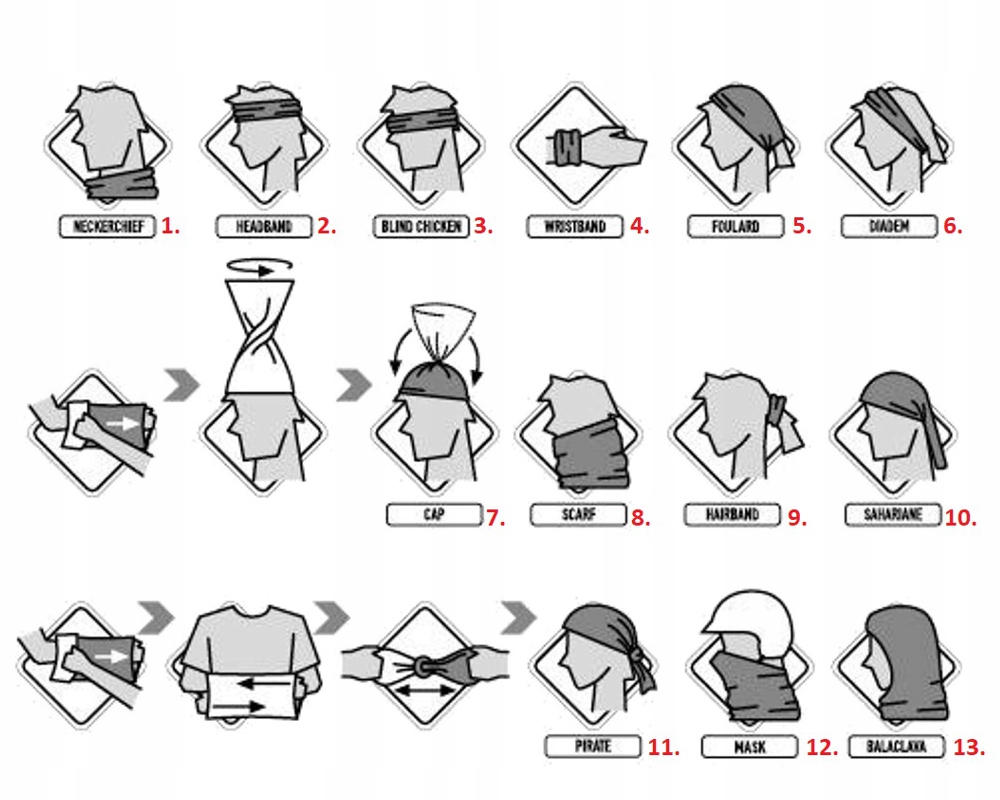 NECKERCHIEF 1.
HEADBAND 2.
BLIND CHICKEN 3.
WRISTBAND 4.
FOULARD 5.
DIADEM 6.

CAP 7.
SCARF 8.
HAIRBAND 9.
SAHARIANE 10.

PIRATE 11.
MASK 12.
BALACLAVA 13.