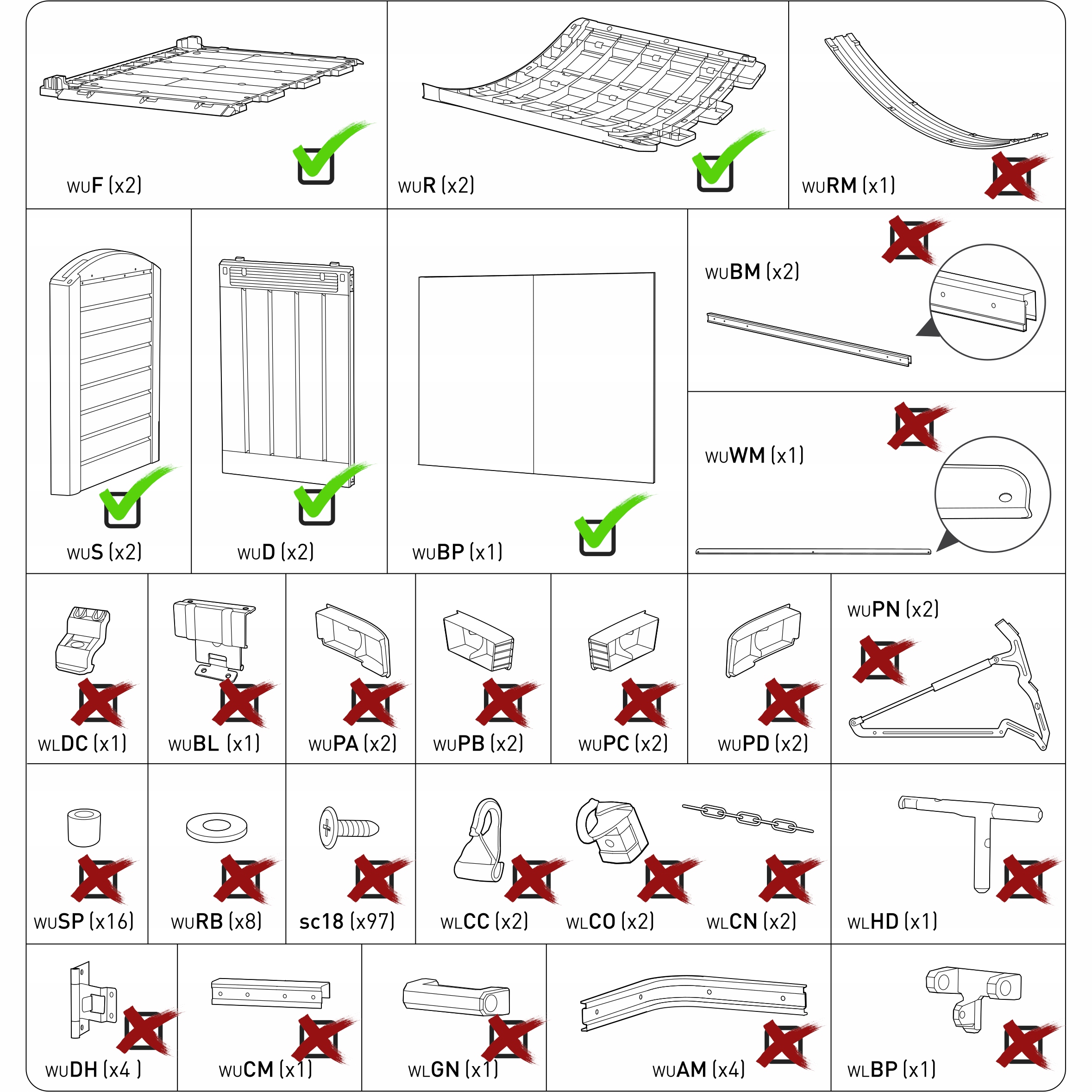 WUF (x2)

WUR (x2)

WURM (x1)

WUS (x2)

WUD (x2)

WUBP (x1)

WUBM (x2)

WUWM (x1)

WLDC (x1)

WUBL (x1)

WUPA (x2)

WUPB (x2)

WUPC (x2)

WUPD (x2)

WUPN (x2)

WUSP (x16)

WURB (x8)

sc18 (x97)

WLCC (x2)

WLCO (x2)

WLCN (x2)

WLHD (x1)

WUDH (x4 )

WUCM (x1)

WLGN (x1)

WUAM (x4)

WLBP (x1)