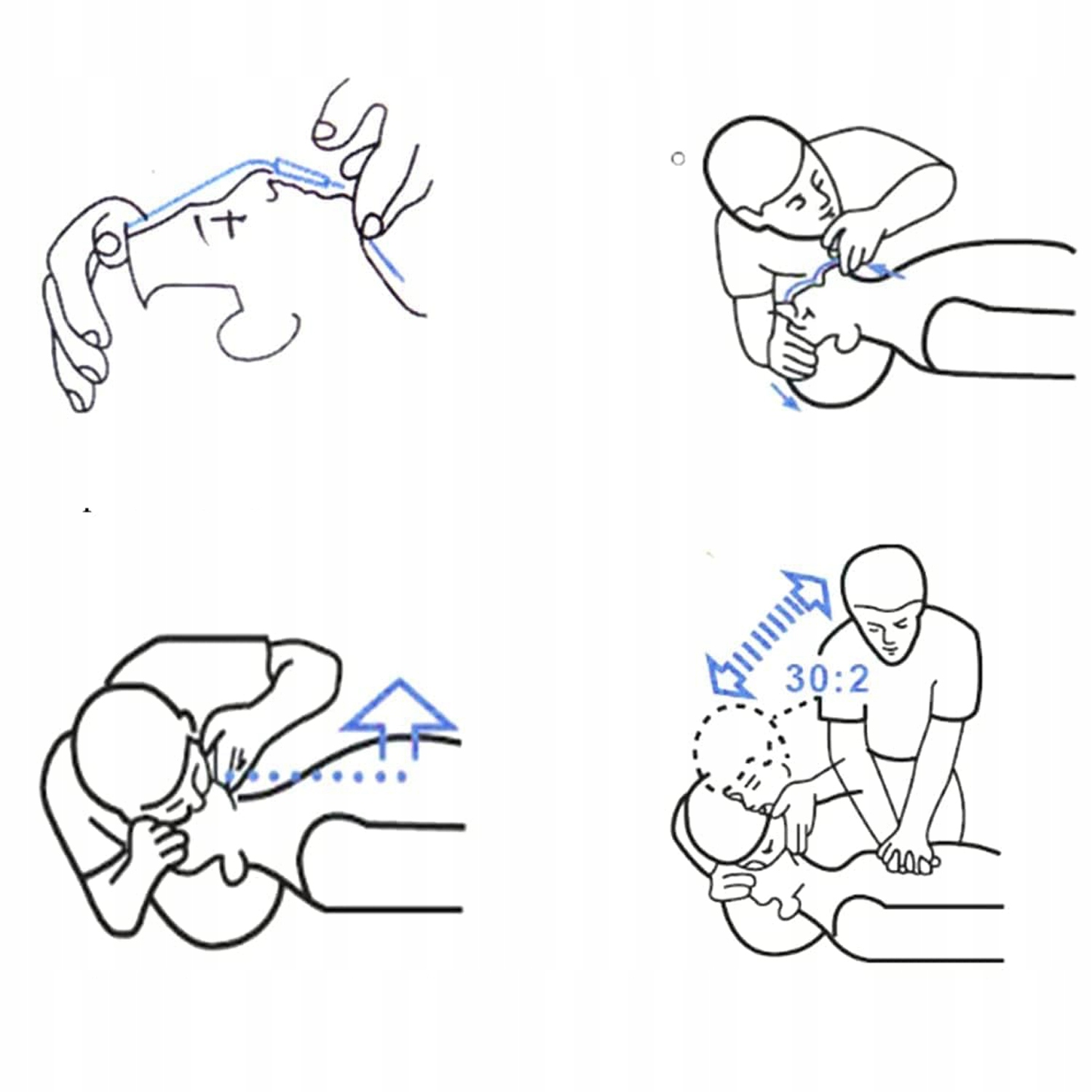 30:2