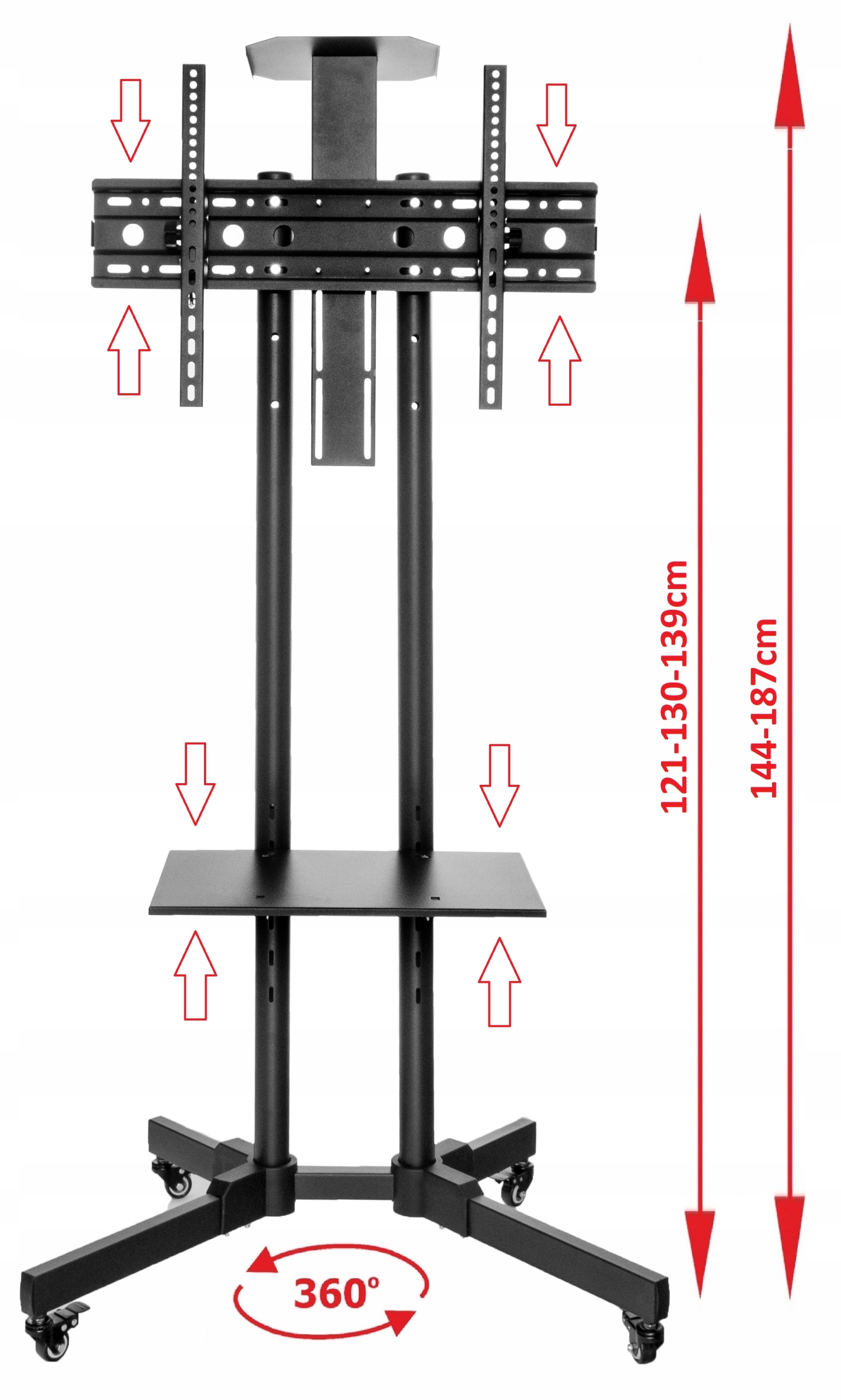 121-130-139cm

144-187cm

360°